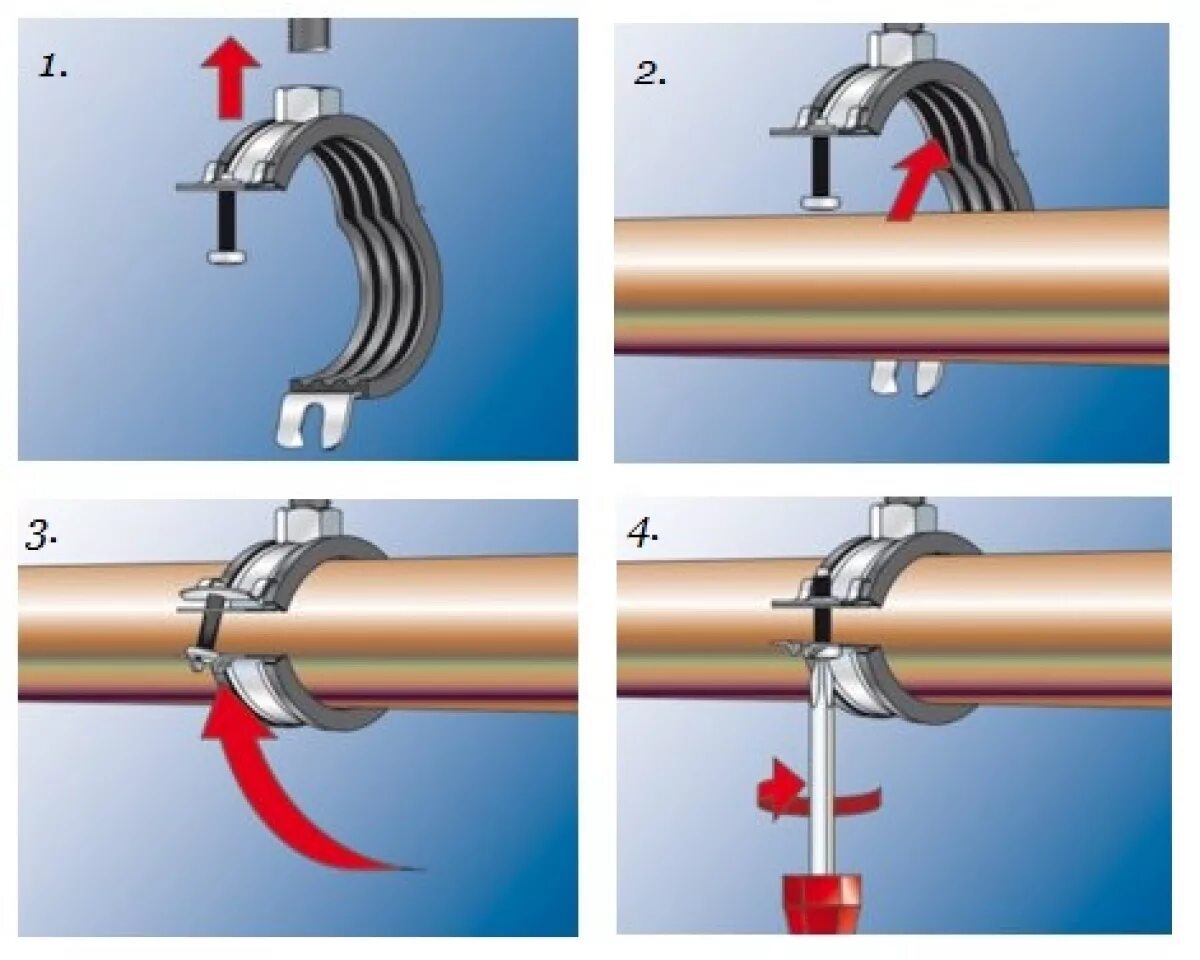 1.

2.

3.

4.