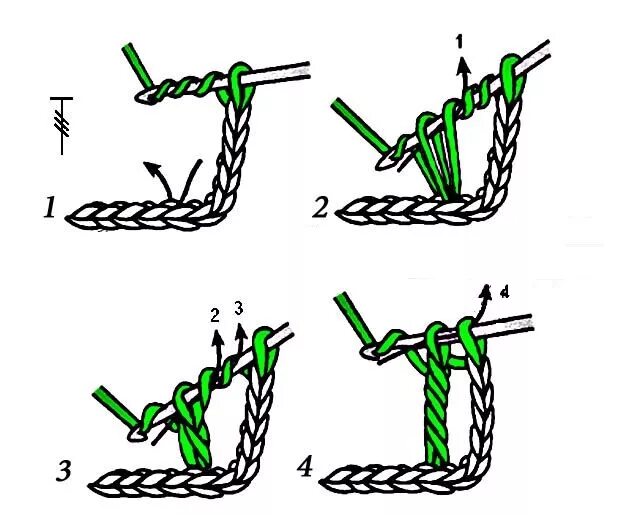 1

1

2

2 3

3

4

4