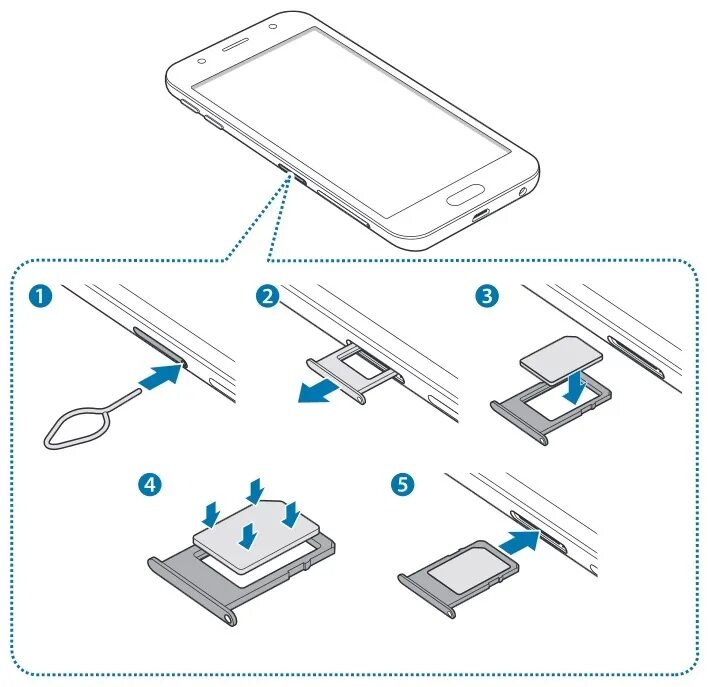 1
2
3
4
5