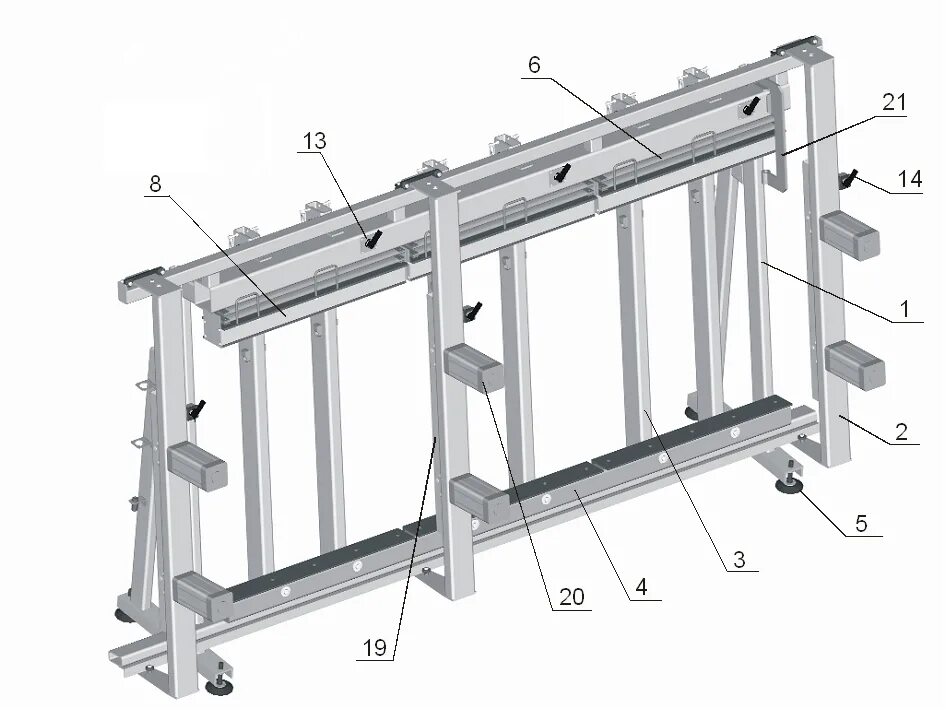 6
21
13
14
8
1
2
5
3
4
20
19