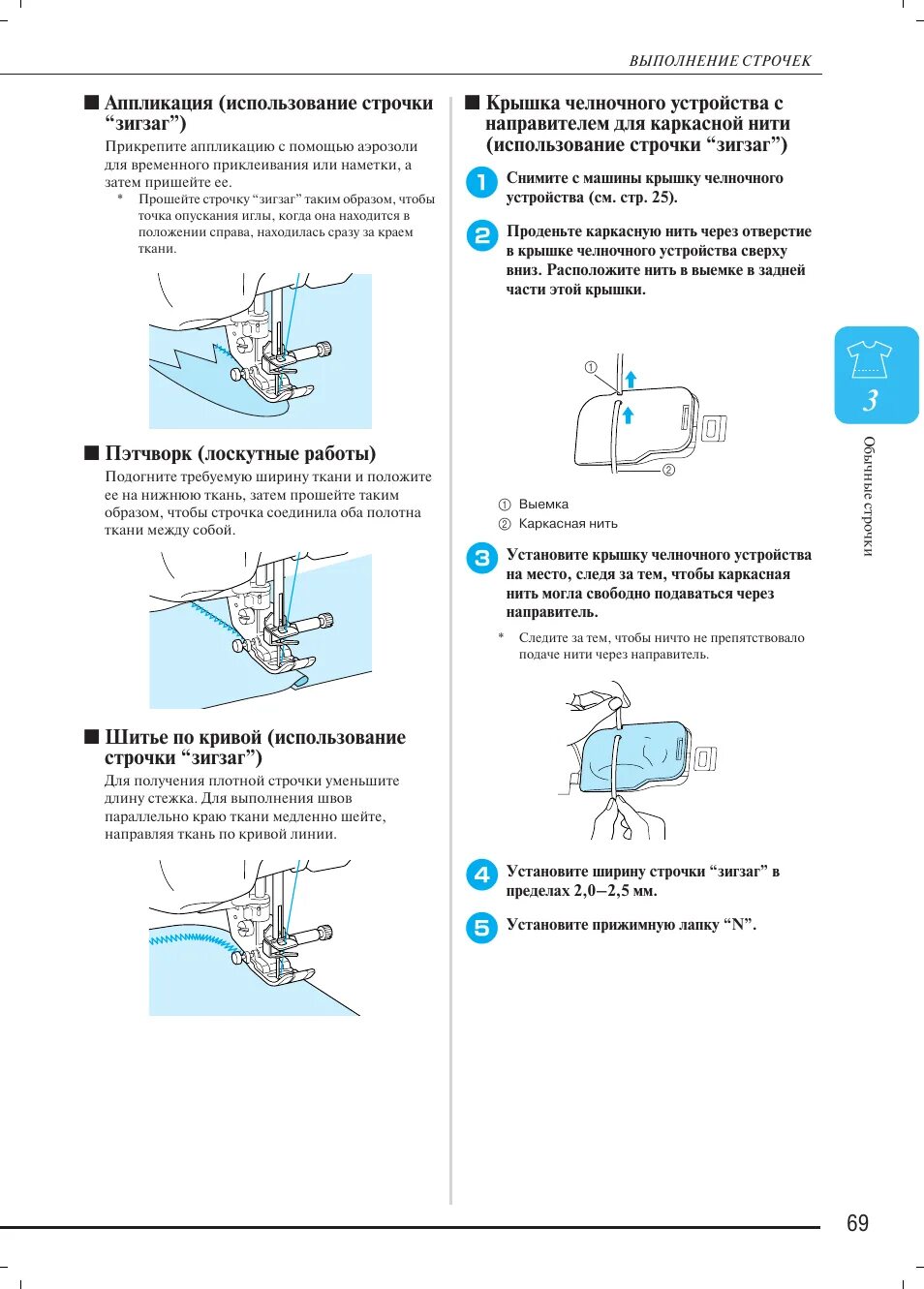 ВЫПОЛНЕНИЕ СТРОЧЕК

■ Аппликация (использование строчки “зигзаг”)

Прикрепите аппликацию с помощью аэрозоли для временного приклеивания или наметки, а затем пришейте ее.

* Прошейте строчку “зигзаг” таким образом, чтобы точка опускания иглы, когда она находится в положении справа, находилась сразу за краем ткани.

■ Пэтчворк (лоскутные работы)

Подогните требуемую ширину ткани и положите ее на нижнюю ткань, затем прошейте таким образом, чтобы строчка соединила оба полотна ткани между собой.

■ Шитье по кривой (использование строчки “зигзаг”)

Для получения плотной строчки уменьшите длину стежка. Для выполнения швов параллельно краю ткани медленно шейте, направляя ткань по кривой линии.

■ Крышка челночного устройства с направителем для каркасной нити (использование строчки “зигзаг”)

1 Снимите с машины крышку челночного устройства (см. стр. 25).

2 Проденьте каркасную нить через отверстие в крышке челночного устройства сверху вниз. Расположите нить в выемке в задней части этой крышки.

①
②

① Выемка
② Каркасная нить

3 Установите крышку челночного устройства на место, следя за тем, чтобы каркасная нить могла свободно подаваться через направитель.

* Следите за тем, чтобы ничто не препятствовало подаче нити через направитель.

4 Установите ширину строчки “зигзаг” в пределах 2,0–2,5 мм.

5 Установите прижимную лапку “N”.

3

Обычные строчки

69