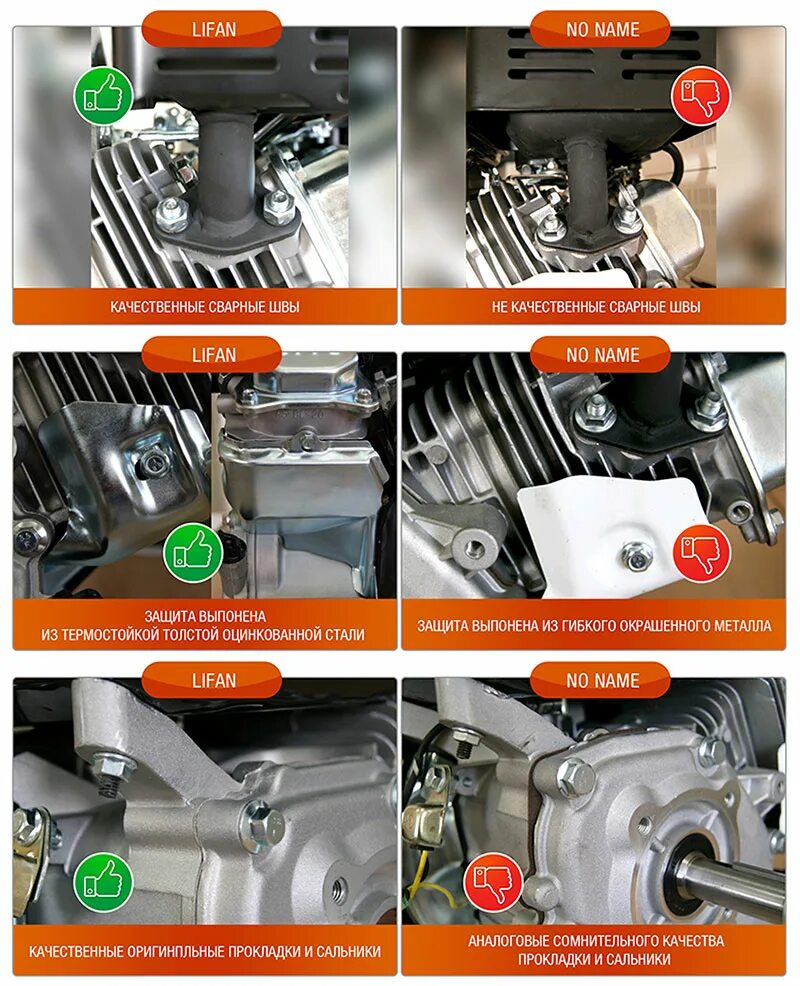 LIFAN

КАЧЕСТВЕННЫЕ СВАРНЫЕ ШВЫ

NO NAME

НЕ КАЧЕСТВЕННЫЕ СВАРНЫЕ ШВЫ

LIFAN

ЗАЩИТА ВЫПОНЕНА ИЗ ТЕРМОСТОЙКОЙ ТОЛСТОЙ ОЦИНКОВАННОЙ СТАЛИ

NO NAME

ЗАЩИТА ВЫПОНЕНА ИЗ ГИБКОГО ОКРАШЕННОГО МЕТАЛЛА

LIFAN

КАЧЕСТВЕННЫЕ ОРИГИНПЛЬНЫЕ ПРОКЛАДКИ И САЛЬНИКИ

NO NAME

АНАЛОГОВЫЕ СОМНИТЕЛЬНОГО КАЧЕСТВА ПРОКЛАДКИ И САЛЬНИКИ