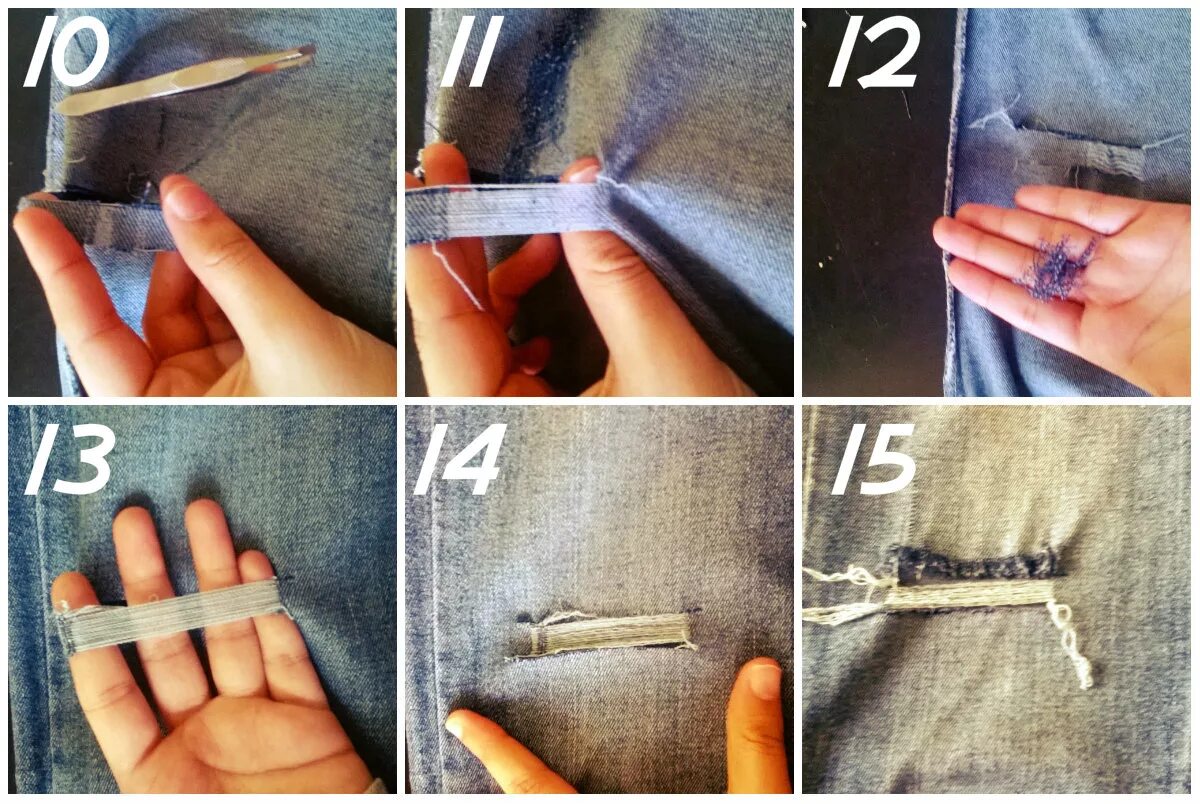 10

11

12

13

14

15