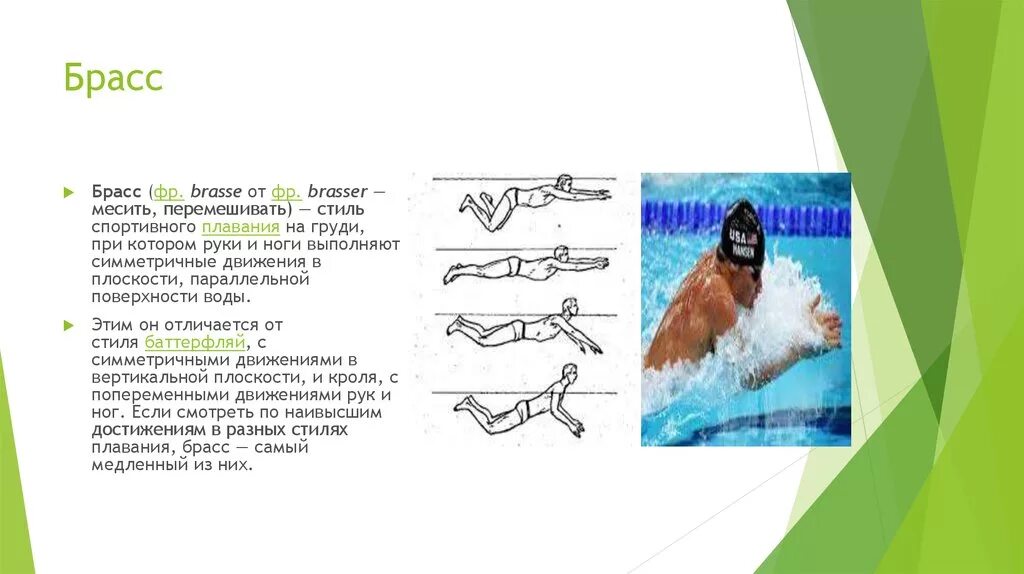 Брасс

Брасс (фр. brasse от фр. brasser — месить, перемешивать) — стиль спортивного плавания на груди, при котором руки и ноги выполняют симметричные движения в плоскости, параллельной поверхности воды.

Этим он отличается от стиля баттерфляй, с симметричными движениями в вертикальной плоскости, и кроля, с попеременными движениями рук и ног. Если смотреть по наивысшим достижениям в разных стилях плавания, брасс — самый медленный из них.

USA
HANSEN