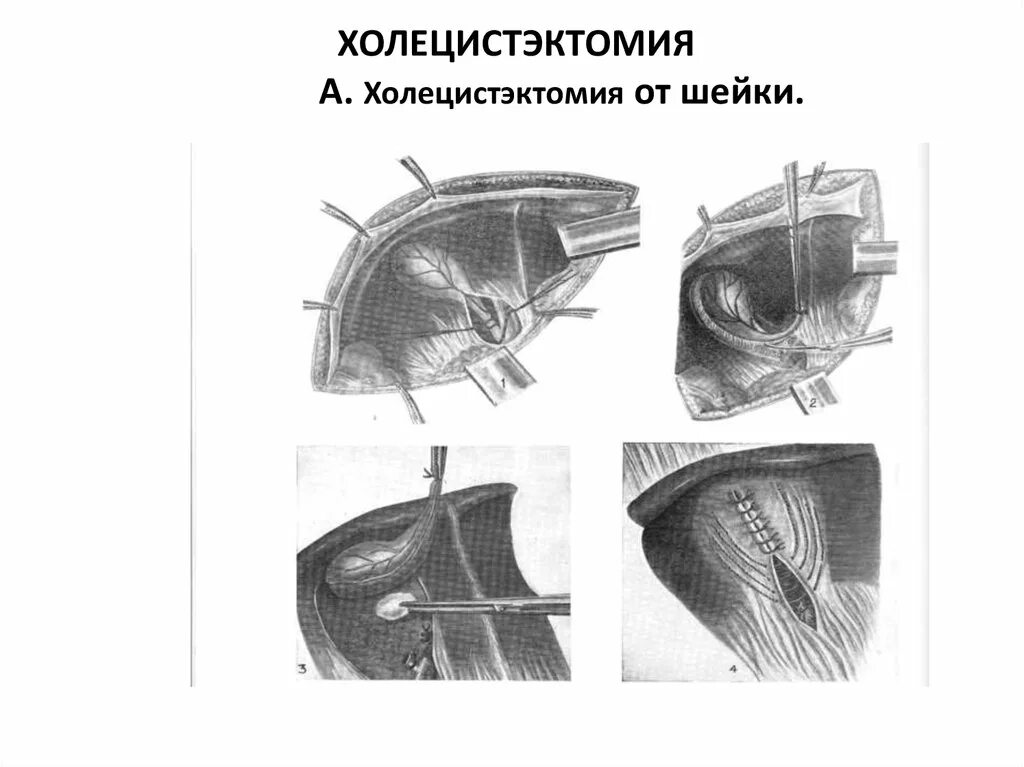 ХОЛЕЦИСТЭКТОМИЯ

А. Холецистэктомия от шейки.

1

2

3

4