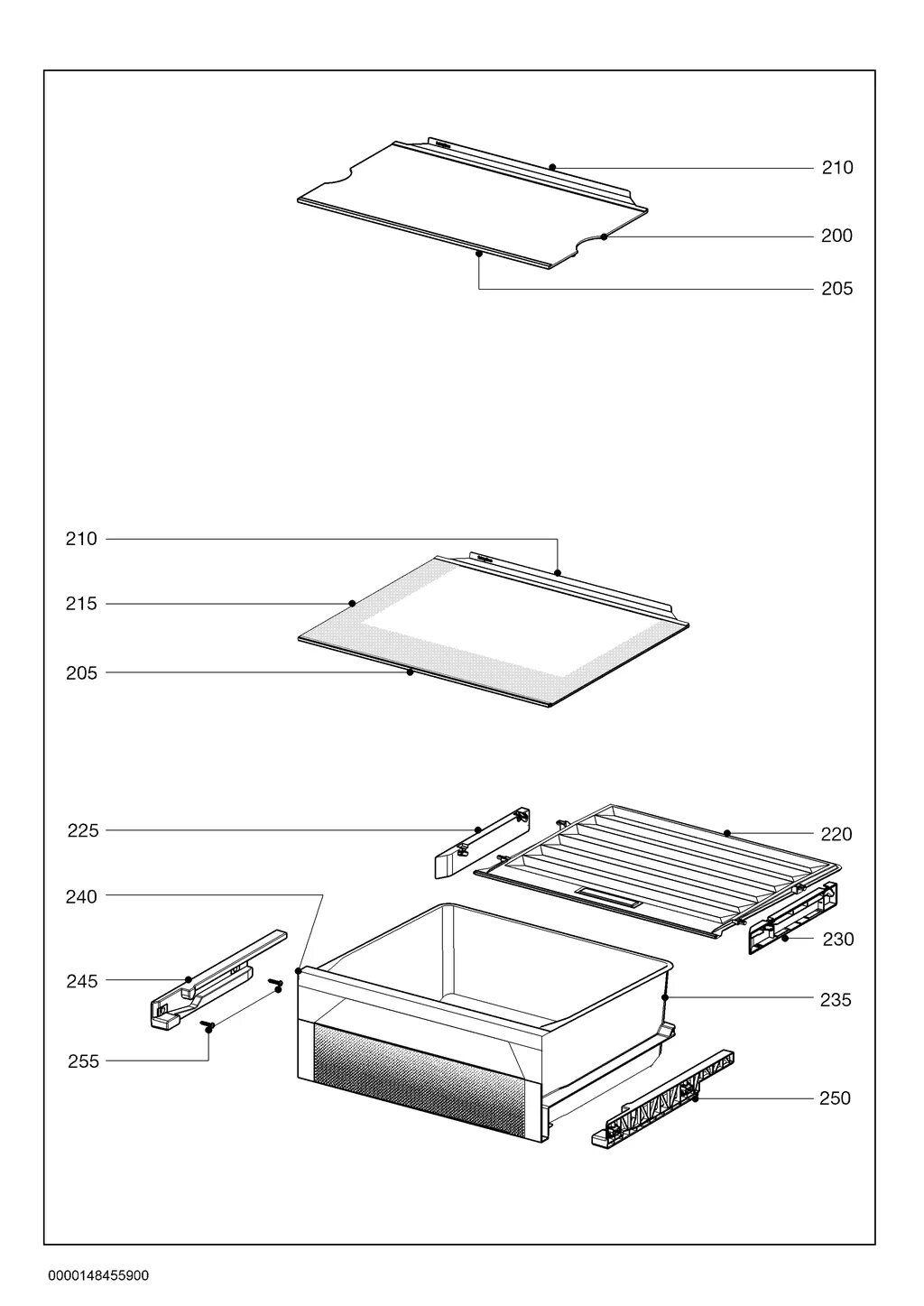 210
200
205
210
215
205
225
220
240
230
245
235
255
250
0000148455900