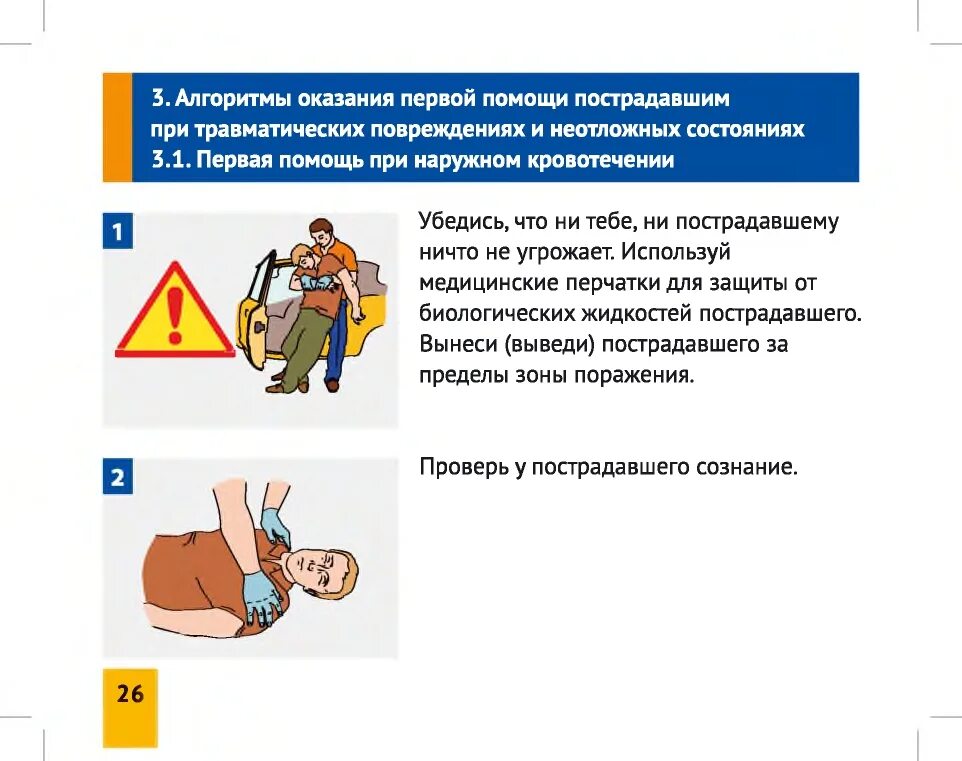 3. Алгоритмы оказания первой помощи пострадавшим при травматических повреждениях и неотложных состояниях
3.1. Первая помощь при наружном кровотечении

1

Убедись, что ни тебе, ни пострадавшему ничто не угрожает. Используй медицинские перчатки для защиты от биологических жидкостей пострадавшего. Вынеси (выведи) пострадавшего за пределы зоны поражения.

2

Проверь у пострадавшего сознание.

26