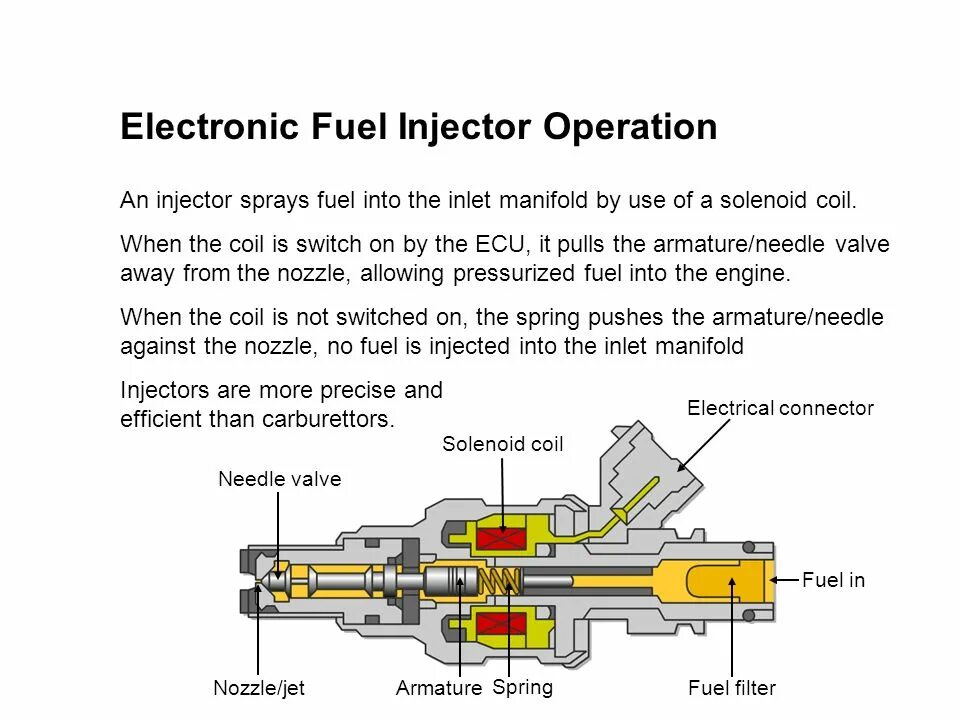 Electronic Fuel Injector Operation

An injector sprays fuel into the inlet manifold by use of a solenoid coil.

When the coil is switch on by the ECU, it pulls the armature/needle valve away from the nozzle, allowing pressurized fuel into the engine.

When the coil is not switched on, the spring pushes the armature/needle against the nozzle, no fuel is injected into the inlet manifold

Injectors are more precise and efficient than carburettors.

Electrical connector
Solenoid coil
Needle valve
Fuel in
Nozzle/jet
Armature
Spring
Fuel filter