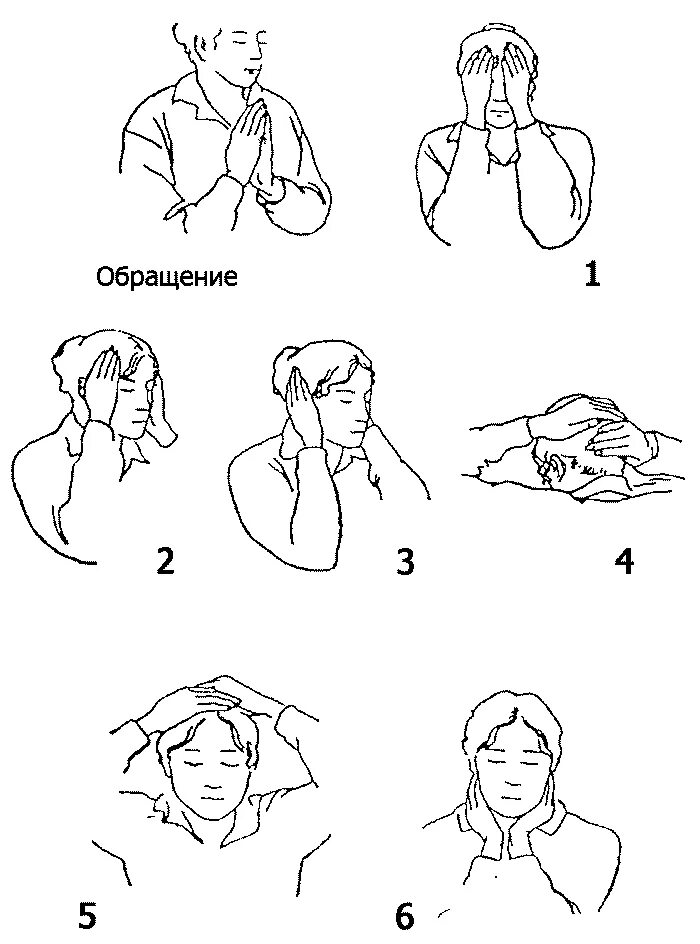 Обращение

1

2

3

4

5

6