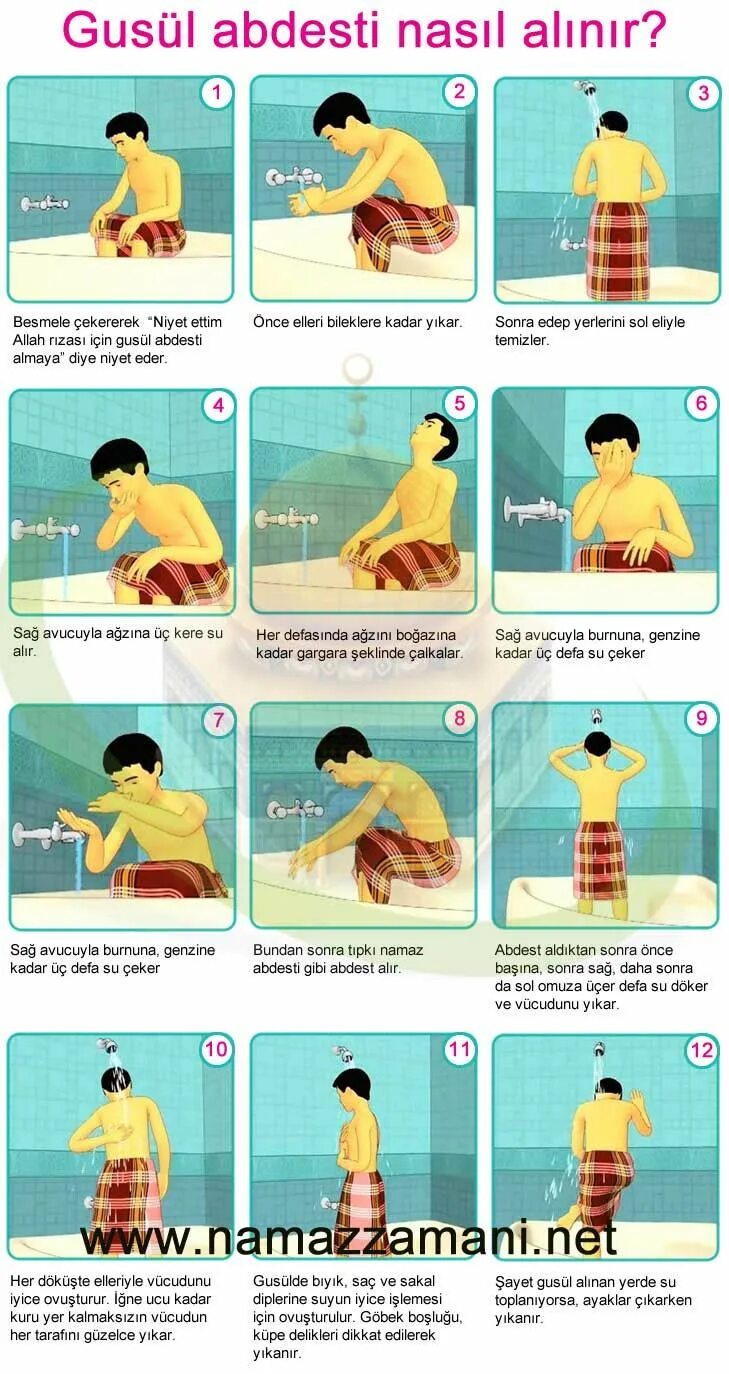 Gusül abdesti nasıl alınır?

1

Besmele çekererek "Niyet ettim Allah rızası için gusül abdesti almaya" diye niyet eder.

2

Önce elleri bileklere kadar yıkar.

3

Sonra edep yerlerini sol eliyle temizler.

4

Sağ avucuyla ağzına üç kere su alır.

5

Her defasında ağzını boğazına kadar gargara şeklinde çalkalar.

6

Sağ avucuyla burnuna, genzine kadar üç defa su çeker

7

Sağ avucuyla burnuna, genzine kadar üç defa su çeker

8

Bundan sonra tıpkı namaz abdesti gibi abdest alır.

9

Abdest aldıktan sonra önce başına, sonra sağ, daha sonra da sol omuza üçer defa su döker ve vücudunu yıkar.

10

Her döküşte elleriyle vücudunu iyice ovuşturur. İğne ucu kadar kuru yer kalmaksızın vücudun her tarafını güzelce yıkar.

11

Gusülde bıyık, saç ve sakal diplerine suyun iyice işlemesi için ovuşturulur. Göbek boşluğu, küpe delikleri dikkat edilerek yıkanır.

12

Şayet gusül alınan yerde su toplanıyorsa, ayaklar çıkarken yıkanır.

www.namazzamani.net