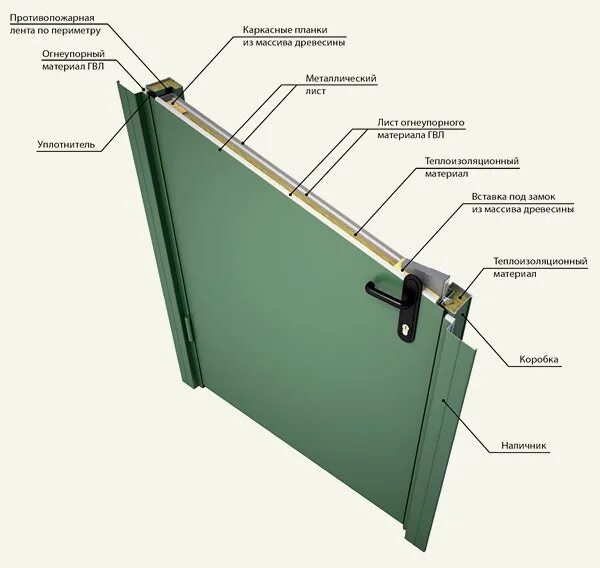 Противопожарная лента по периметру

Огнеупорный материал ГВЛ

Уплотнитель

Каркасные планки из массива древесины

Металлический лист

Лист огнеупорного материала ГВЛ

Теплоизоляционный материал

Вставка под замок из массива древесины

Теплоизоляционный материал

Коробка

Наличник