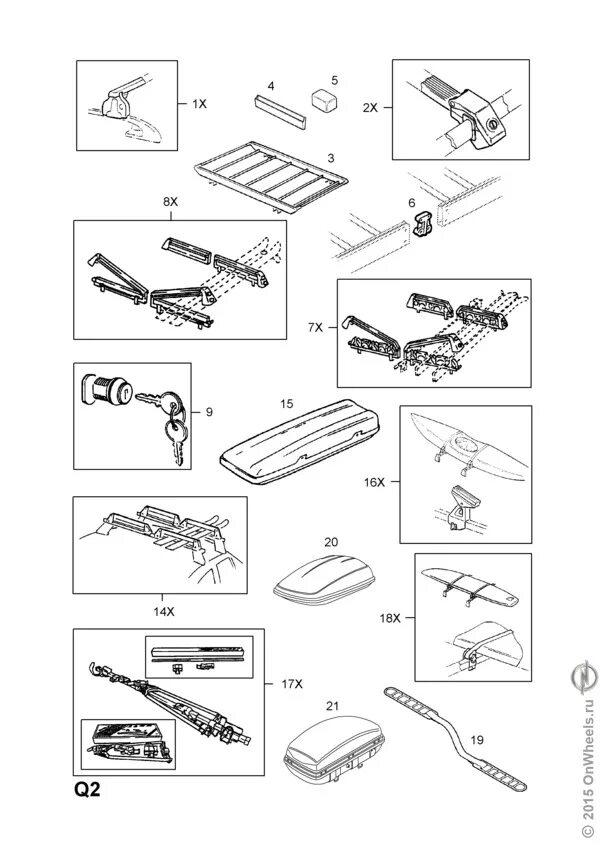 1X
4
5
2X
3
8X
6
7X
9
15
16X
20
14X
18X
17X
21
19
Q2
© 2015 OnWheels.ru