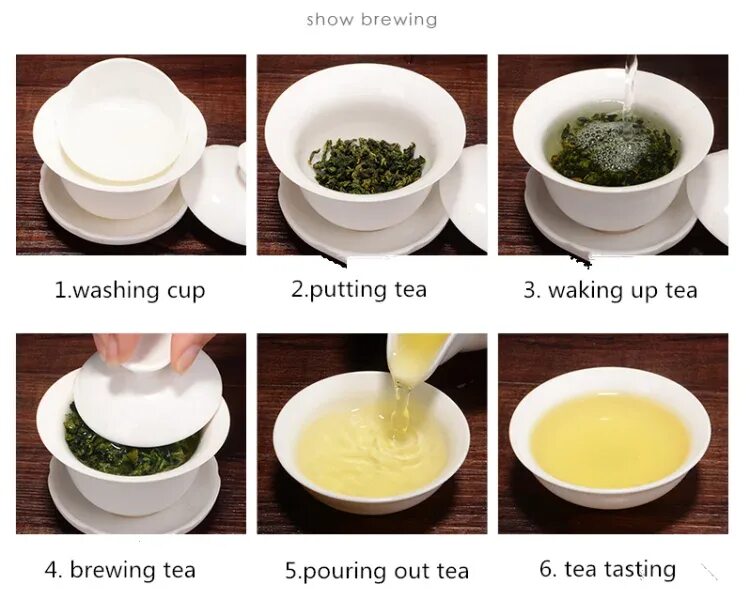 show brewing

1.washing cup

2.putting tea

3. waking up tea

4. brewing tea

5.pouring out tea

6. tea tasting