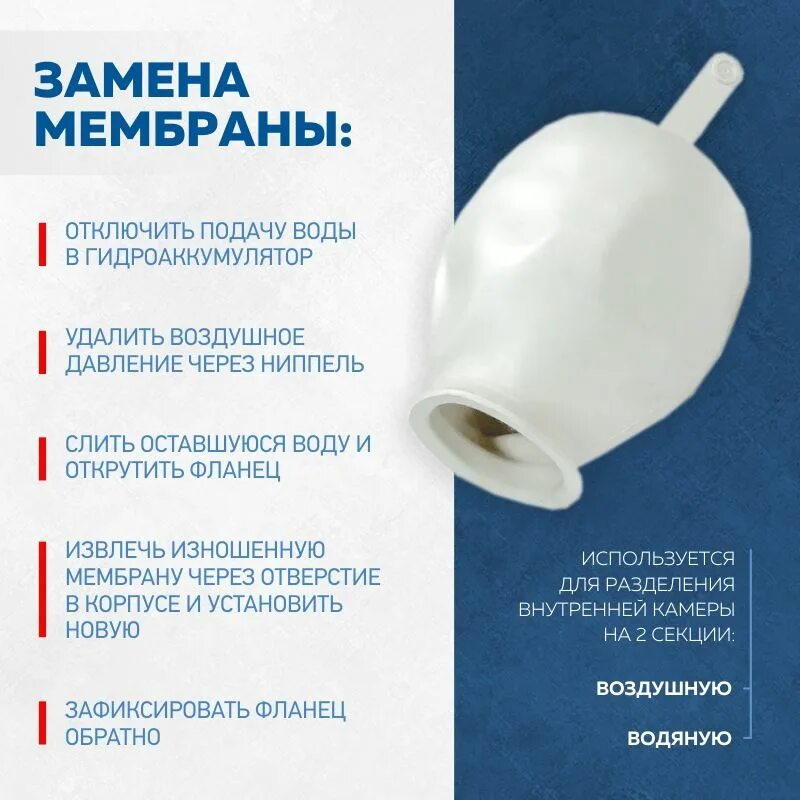 ЗАМЕНА МЕМБРАНЫ:

ОТКЛЮЧИТЬ ПОДАЧУ ВОДЫ В ГИДРОАККУМУЛЯТОР

УДАЛИТЬ ВОЗДУШНОЕ ДАВЛЕНИЕ ЧЕРЕЗ НИППЕЛЬ

СЛИТЬ ОСТАВШУЮСЯ ВОДУ И ОТКРУТИТЬ ФЛАНЕЦ

ИЗВЛЕЧЬ ИЗНОШЕННУЮ МЕМБРАНУ ЧЕРЕЗ ОТВЕРСТИЕ В КОРПУСЕ И УСТАНОВИТЬ НОВУЮ

ЗАФИКСИРОВАТЬ ФЛАНЕЦ ОБРАТНО

ИСПОЛЬЗУЕТСЯ ДЛЯ РАЗДЕЛЕНИЯ ВНУТРЕННЕЙ КАМЕРЫ НА 2 СЕКЦИИ:

ВОЗДУШНУЮ

ВОДЯНУЮ