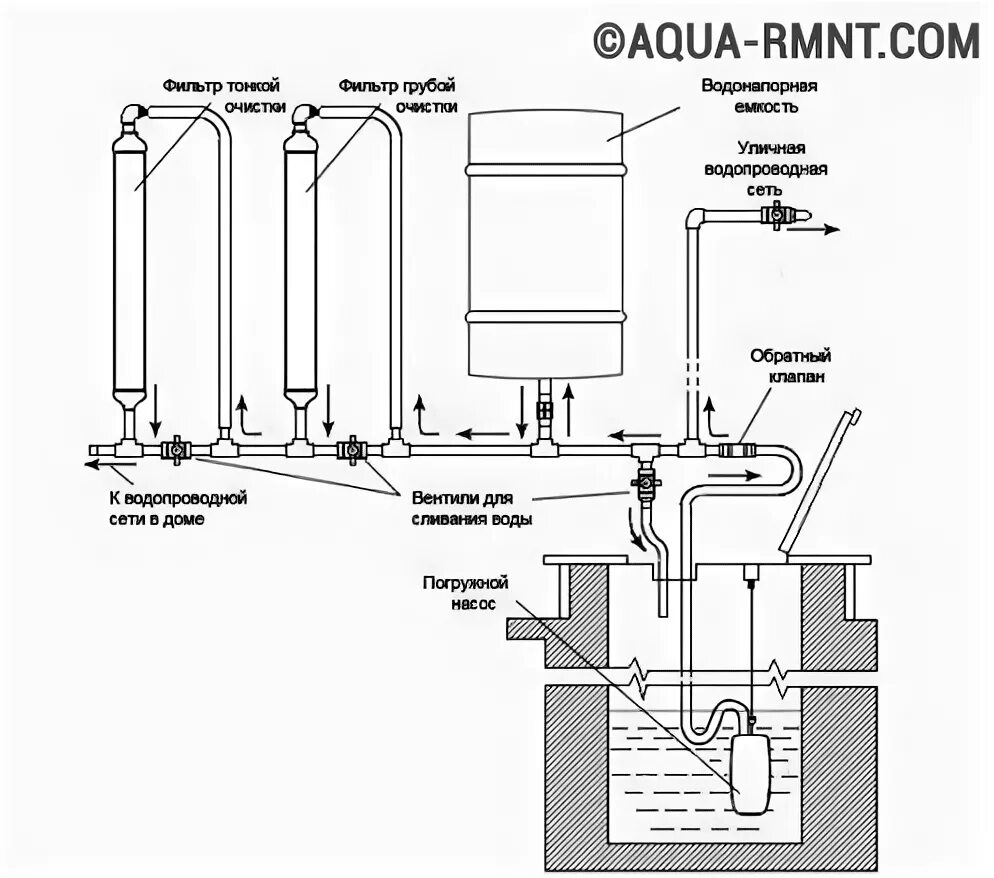 ©AQUA-RMNT.COM

Фильтр тонкой очистки

Фильтр грубой очистки

Водонапорная емкость

Уличная водопроводная сеть

Обратный клапан

К водопроводной сети в доме

Вентили для сливания воды

Погружной насос