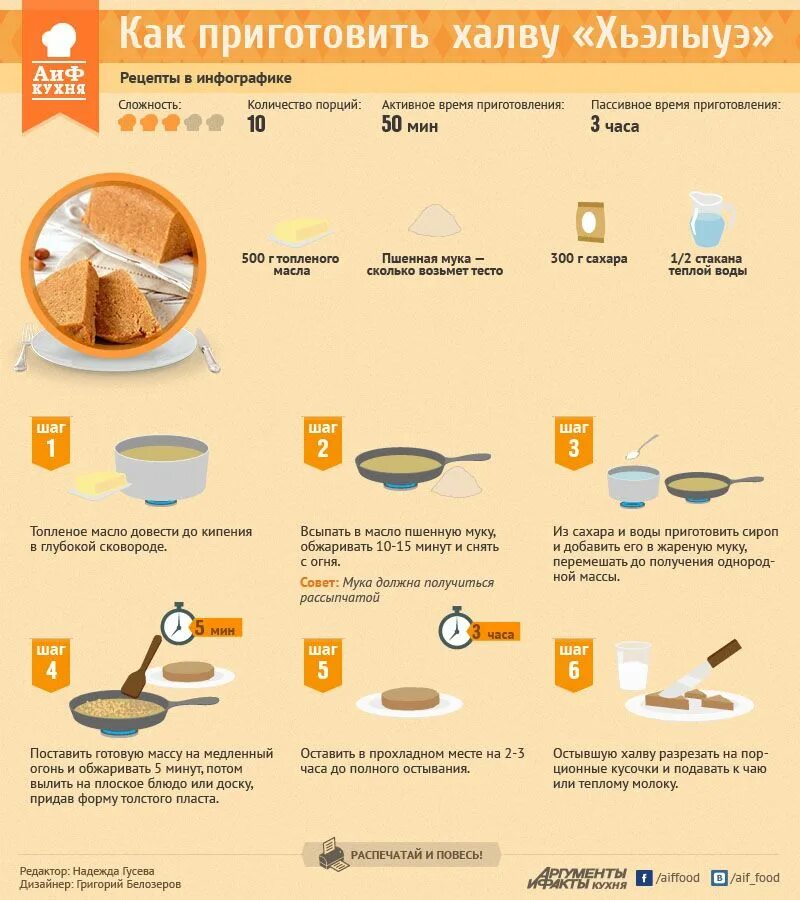 АиФ КУХНЯ

Как приготовить халву «Хьэлыуэ»

Рецепты в инфографике

Сложность:

Количество порций: 10

Активное время приготовления: 50 мин

Пассивное время приготовления: 3 часа

500 г топленого масла

Пшенная мука — сколько возьмет тесто

300 г сахара

1/2 стакана теплой воды

шаг 1

Топленое масло довести до кипения в глубокой сковороде.

шаг 2

Всыпать в масло пшенную муку, обжаривать 10-15 минут и снять с огня.

Совет: Мука должна получиться рассыпчатой

шаг 3

Из сахара и воды приготовить сироп и добавить его в жареную муку, перемешать до получения однородной массы.

шаг 4

5 мин

Поставить готовую массу на медленный огонь и обжаривать 5 минут, потом вылить на плоское блюдо или доску, придав форму толстого пласта.

шаг 5

3 часа

Оставить в прохладном месте на 2-3 часа до полного остывания.

шаг 6

Остывшую халву разрезать на порционные кусочки и подавать к чаю или теплому молоку.

Редактор: Надежда Гусева
Дизайнер: Григорий Белозеров

РАСПЕЧАТАЙ И ПОВЕСЬ!

АРГУМЕНТЫ И ФАКТЫ КУХНЯ

f /aiffood

В /aif_food