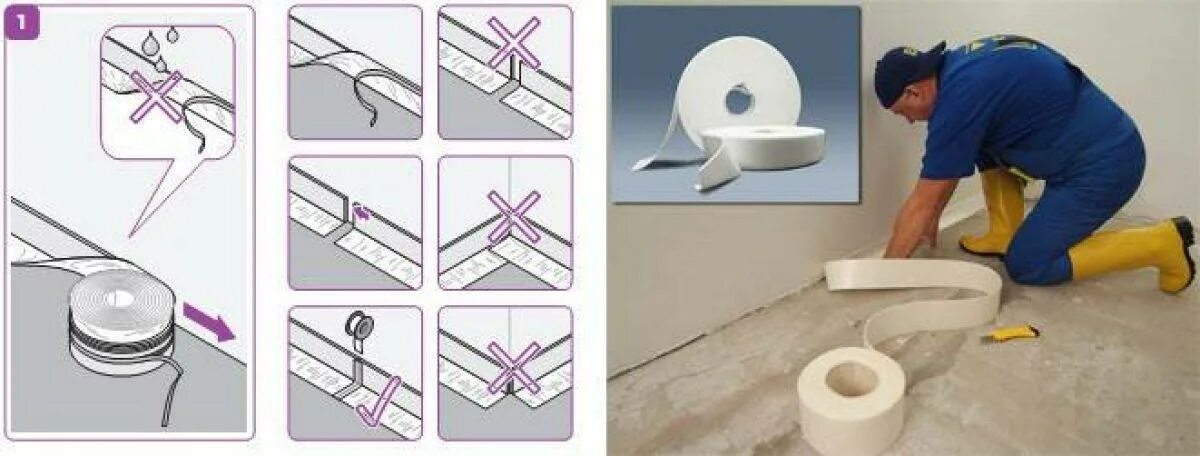 1