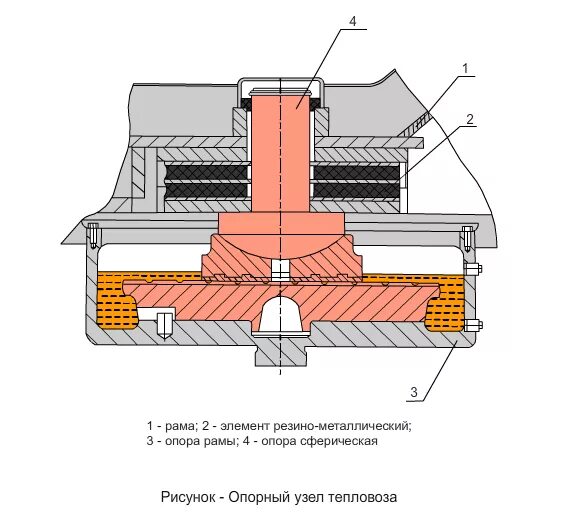 4

1

2

3

1 - рама; 2 - элемент резино-металлический;
3 - опора рамы; 4 - опора сферическая

Рисунок - Опорный узел тепловоза