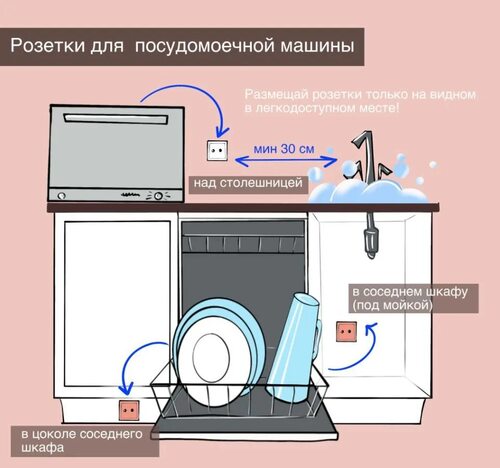 Розетки для посудомоечной машины

Размещай розетки только на видном в легкодоступном месте!

мин 30 см

над столешницей

в соседнем шкафу (под мойкой)

в цоколе соседнего шкафа