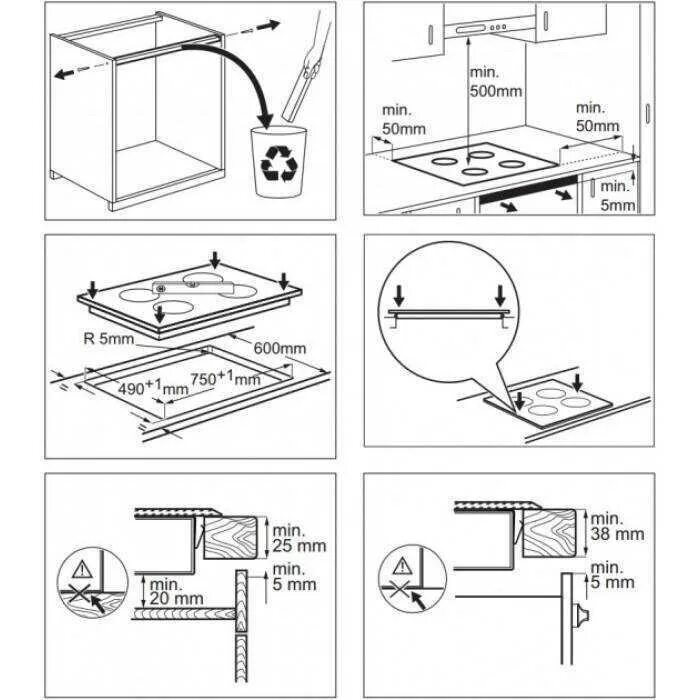 min.
500mm
min.
50mm
min.
50mm
min.
5mm

R 5mm
600mm
$490^{+1}$mm
$750^{+1}$mm

min.
25 mm
min.
5 mm
min.
20 mm

min.
38 mm
min.
5 mm