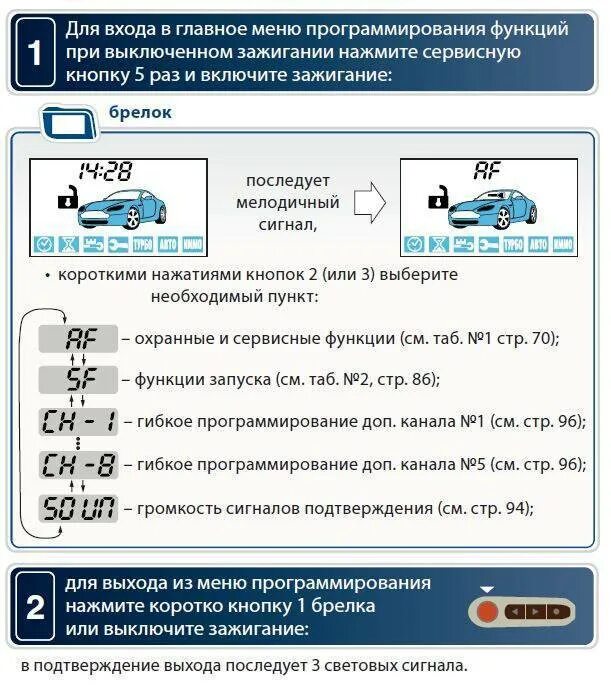 1 Для входа в главное меню программирования функций при выключенном зажигании нажмите сервисную кнопку 5 раз и включите зажигание:

брелок

14:28

ТУРБО АВТО ИММО

последует мелодичный сигнал,

AF

ТУРБО АВТО ИММО

• короткими нажатиями кнопок 2 (или 3) выберите необходимый пункт:

AF – охранные и сервисные функции (см. таб. №1 стр. 70);

SF – функции запуска (см. таб. №2, стр. 86);

CH - 1 – гибкое программирование доп. канала №1 (см. стр. 96);

CH - 8 – гибкое программирование доп. канала №5 (см. стр. 96);

SOUN – громкость сигналов подтверждения (см. стр. 94);

2 для выхода из меню программирования нажмите коротко кнопку 1 брелка или выключите зажигание:

в подтверждение выхода последует 3 световых сигнала.