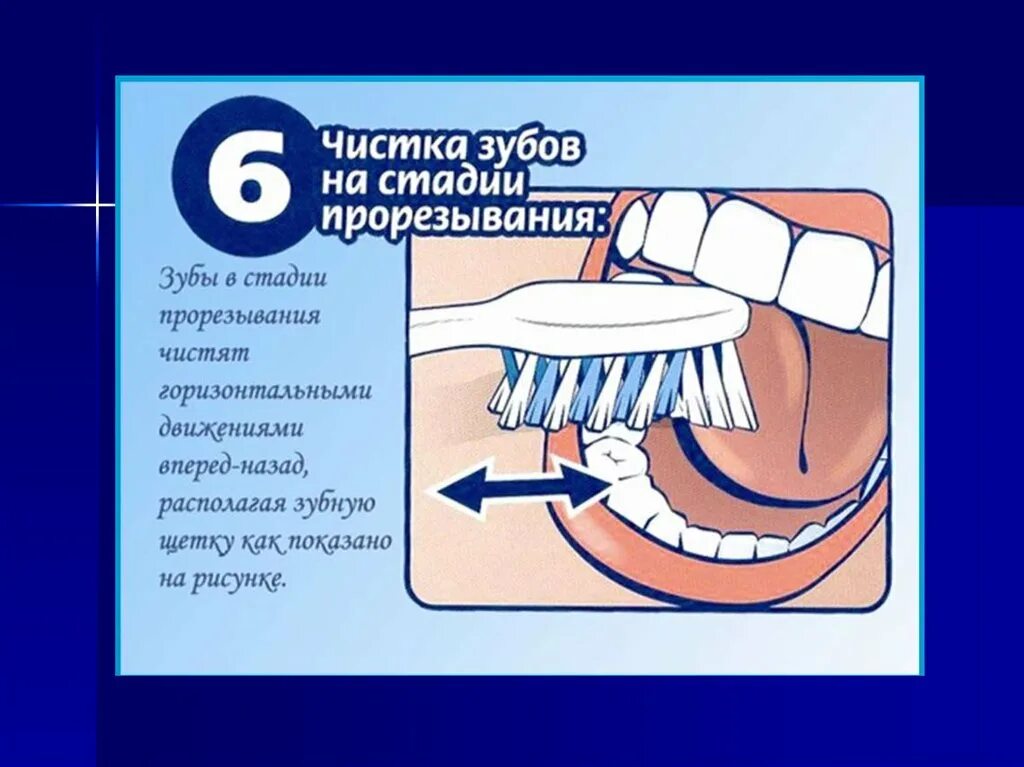 6 Чистка зубов на стадии прорезывания:

Зубы в стадии прорезывания чистят горизонтальными движениями вперед-назад, располагая зубную щетку как показано на рисунке.