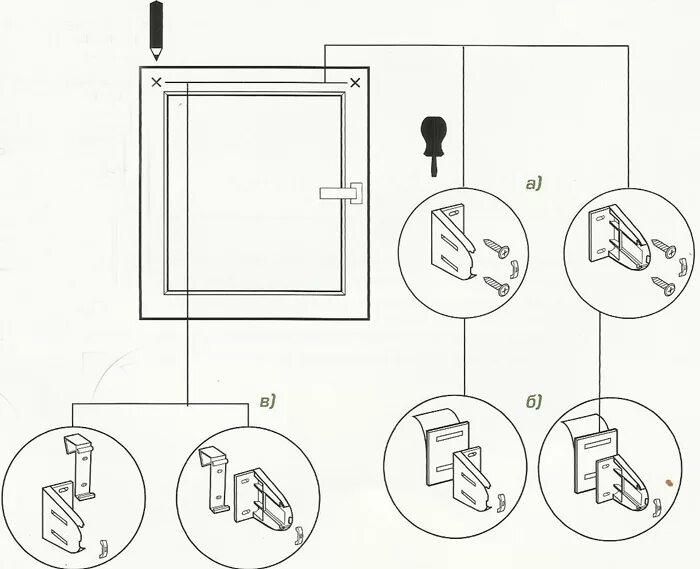 а)

в)

б)