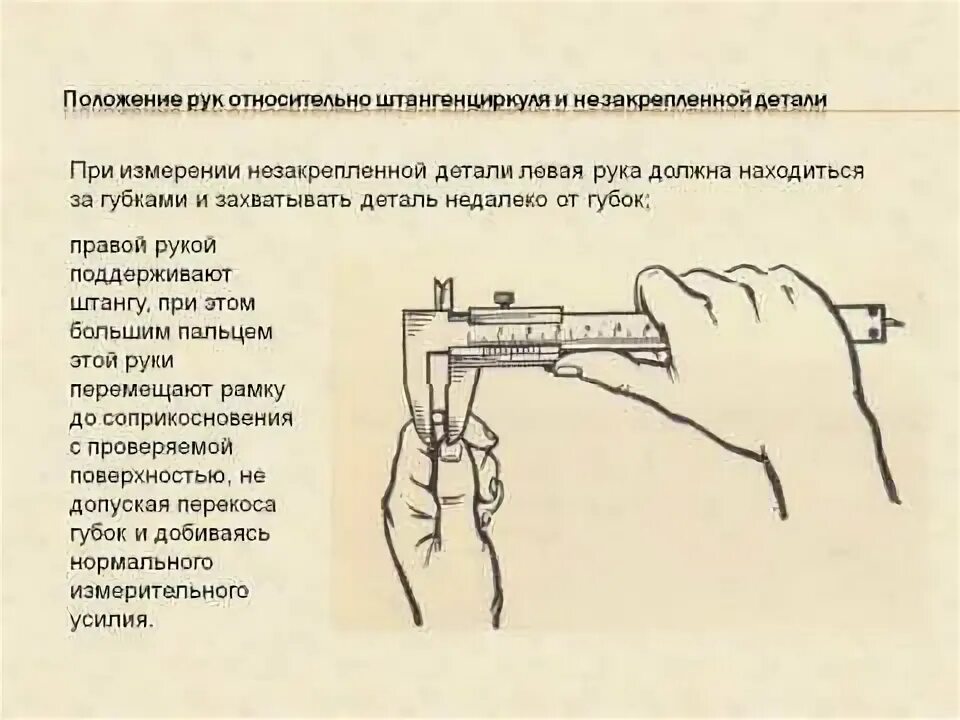 Положение рук относительно штангенциркуля и незакрепленной детали

При измерении незакрепленной детали левая рука должна находиться за губками и захватывать деталь недалеко от губок;

правой рукой поддерживают штангу, при этом большим пальцем этой руки перемещают рамку до соприкосновения с проверяемой поверхностью, не допуская перекоса губок и добиваясь нормального измерительного усилия.