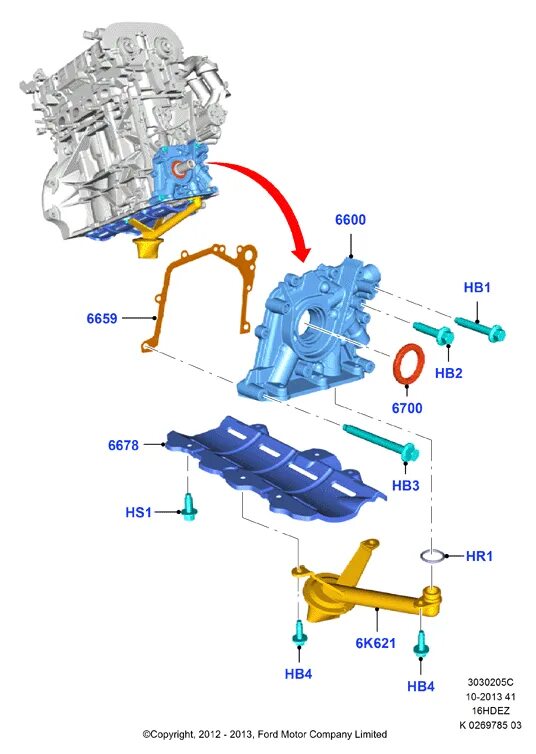 6600

HB1

6659

HB2

6700

6678

HB3

HS1

HR1

6K621

HB4

HB4

3030205C
10-2013 41
16HDEZ
K 0269785 03

©Copyright, 2012 - 2013, Ford Motor Company Limited