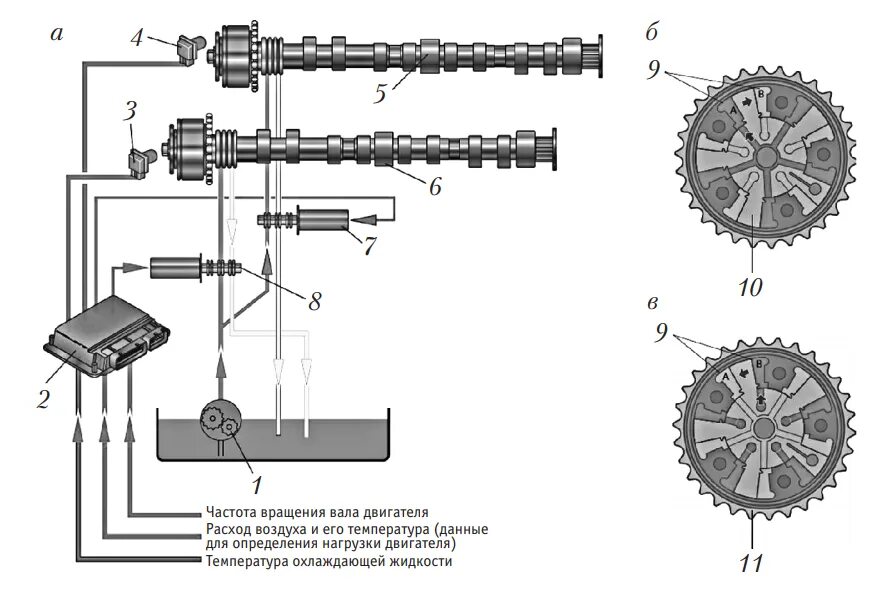 а

4

5

3

6

7

8

2

1

Частота вращения вала двигателя
Расход воздуха и его температура (данные для определения нагрузки двигателя)
Температура охлаждающей жидкости

б

9

A

B

10

в

9

A

B

11