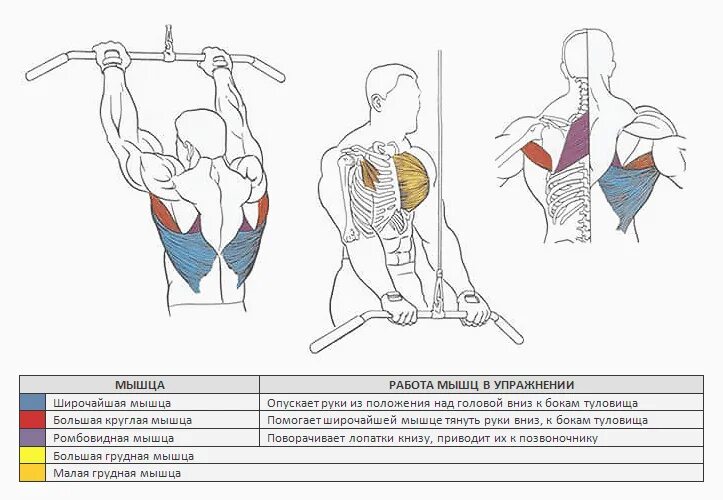 | МЫШЦА | РАБОТА МЫШЦ В УПРАЖНЕНИИ |
|---|---|
| Широчайшая мышца | Опускает руки из положения над головой вниз к бокам туловища |
| Большая круглая мышца | Помогает широчайшей мышце тянуть руки вниз, к бокам туловища |
| Ромбовидная мышца | Поворачивает лопатки книзу, приводит их к позвоночнику |
| Большая грудная мышца | |
| Малая грудная мышца | |