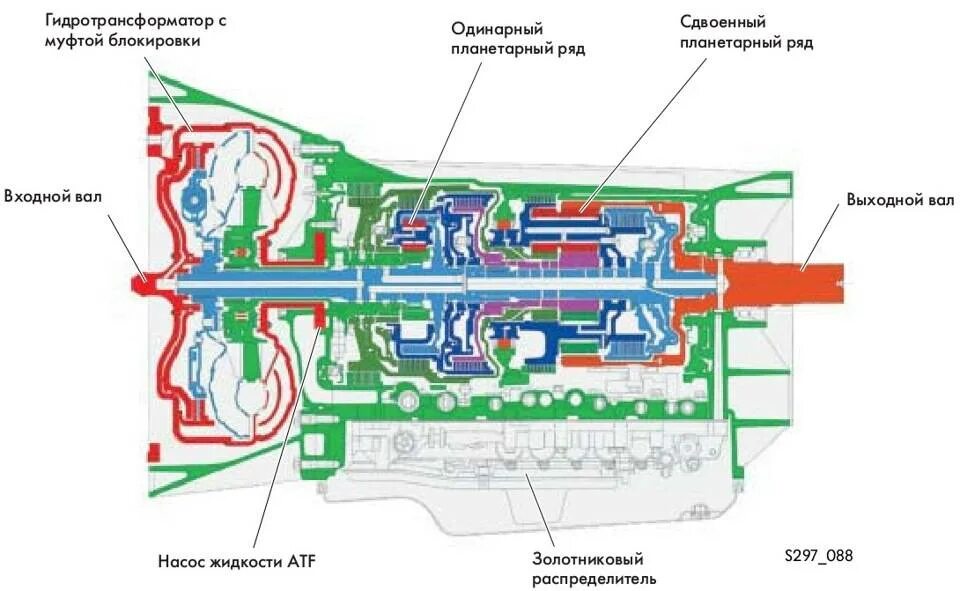 Гидротрансформатор с муфтой блокировки

Одинарный планетарный ряд

Сдвоенный планетарный ряд

Входной вал

Выходной вал

Насос жидкости ATF

Золотниковый распределитель

S297_088