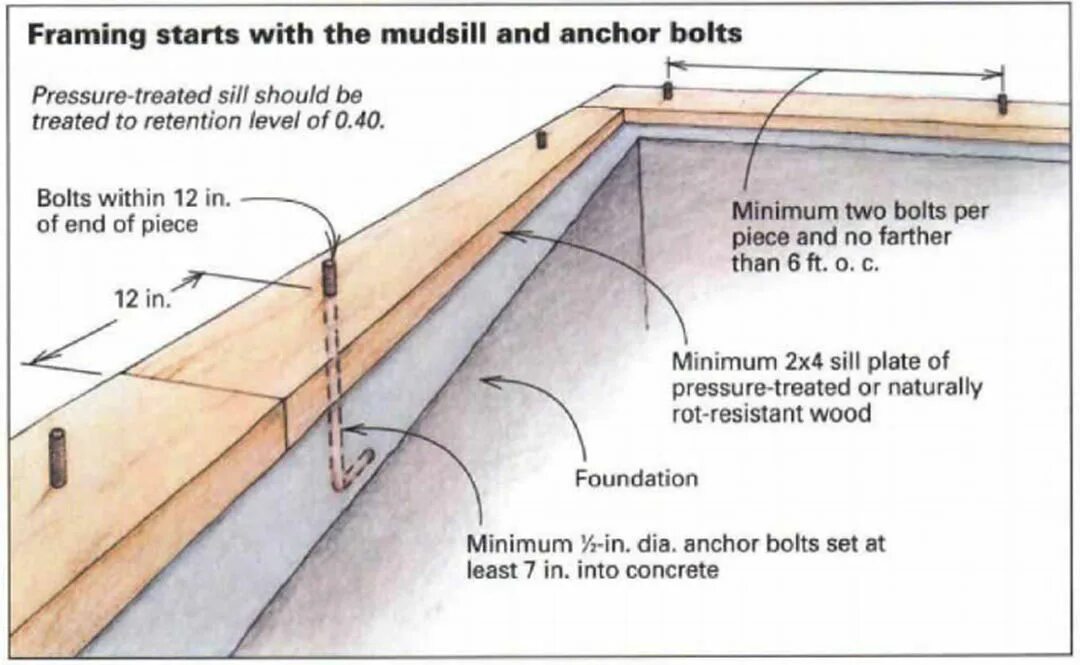 Framing starts with the mudsill and anchor bolts

Pressure-treated sill should be treated to retention level of 0.40.

Bolts within 12 in. of end of piece

12 in.

Minimum two bolts per piece and no farther than 6 ft. o. c.

Minimum 2x4 sill plate of pressure-treated or naturally rot-resistant wood

Foundation

Minimum ½-in. dia. anchor bolts set at least 7 in. into concrete