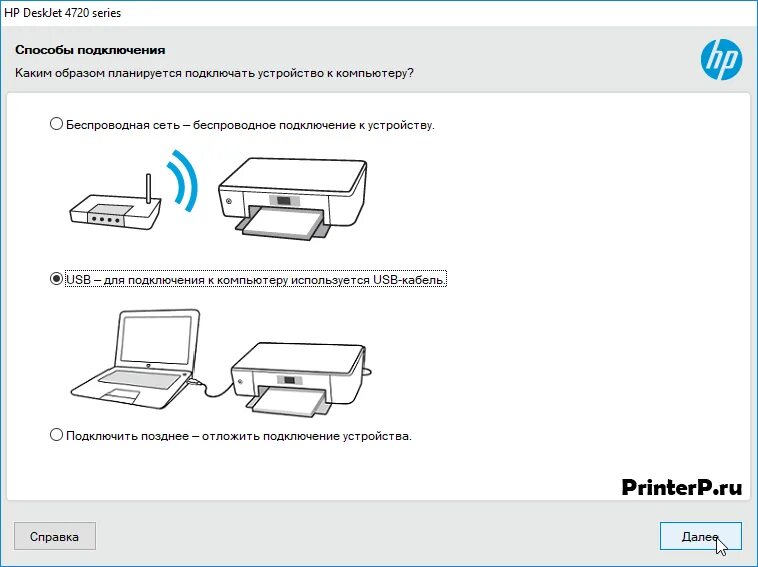 HP DeskJet 4720 series

Способы подключения

Каким образом планируется подключать устройство к компьютеру?

hp

Беспроводная сеть – беспроводное подключение к устройству.

USB – для подключения к компьютеру используется USB-кабель.

Подключить позднее – отложить подключение устройства.

PrinterP.ru

Справка

Далее