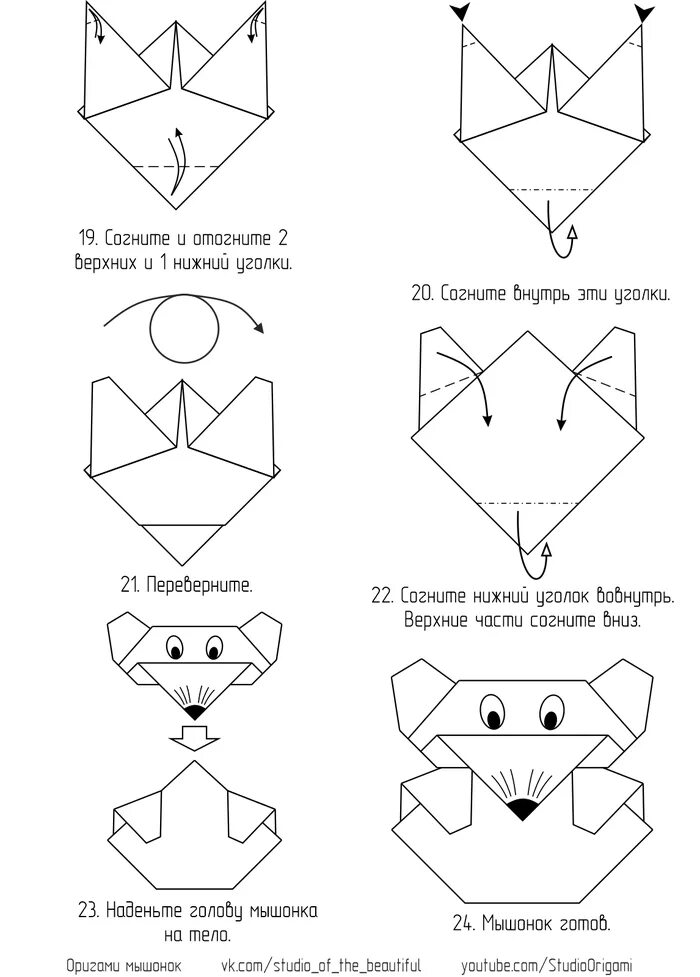 19. Согните и отогните 2 верхних и 1 нижний уголки.

20. Согните внутрь эти уголки.

21. Переверните.

22. Согните нижний уголок вовнутрь. Верхние части согните вниз.

23. Наденьте голову мышонка на тело.

24. Мышонок готов.

Оригами мышонок vk.com/studio_of_the_beautiful youtube.com/StudioOrigami