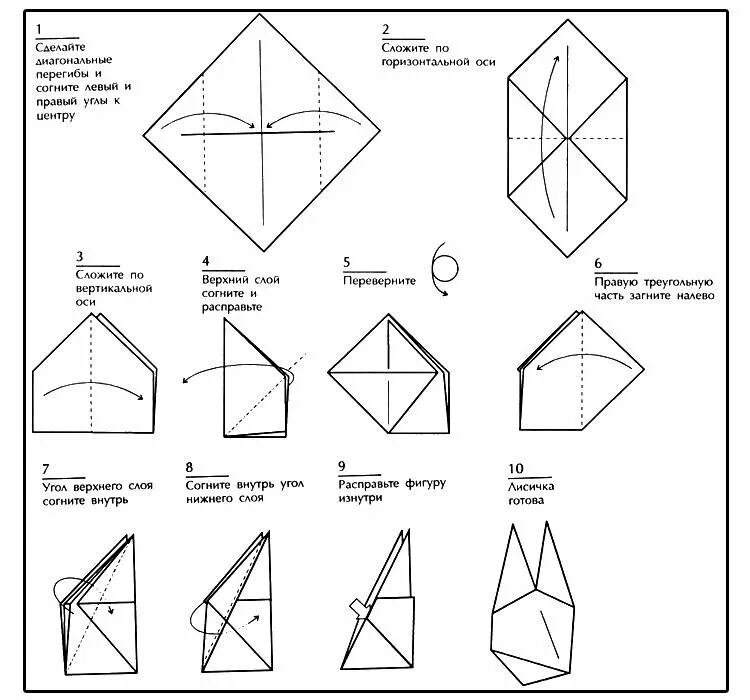 1
Сделайте диагональные перегибы и согните левый и правый углы к центру

2
Сложите по горизонтальной оси

3
Сложите по вертикальной оси

4
Верхний слой согните и расправьте

5
Переверните

6
Правую треугольную часть загните налево

7
Угол верхнего слоя согните внутрь

8
Согните внутрь угол нижнего слоя

9
Расправьте фигуру изнутри

10
Лисичка готова