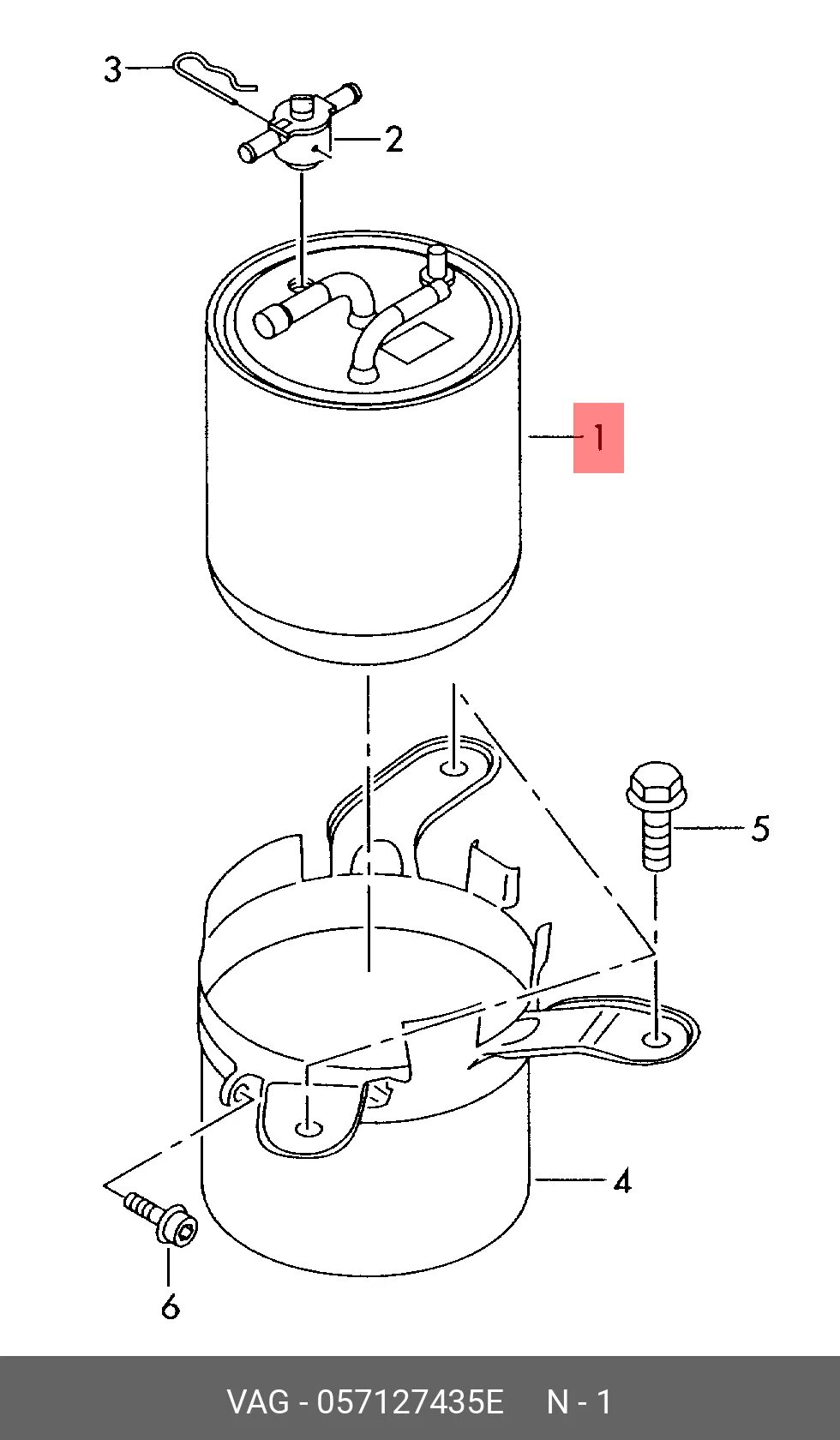 3
2
1
5
4
6

VAG - 057127435E N - 1