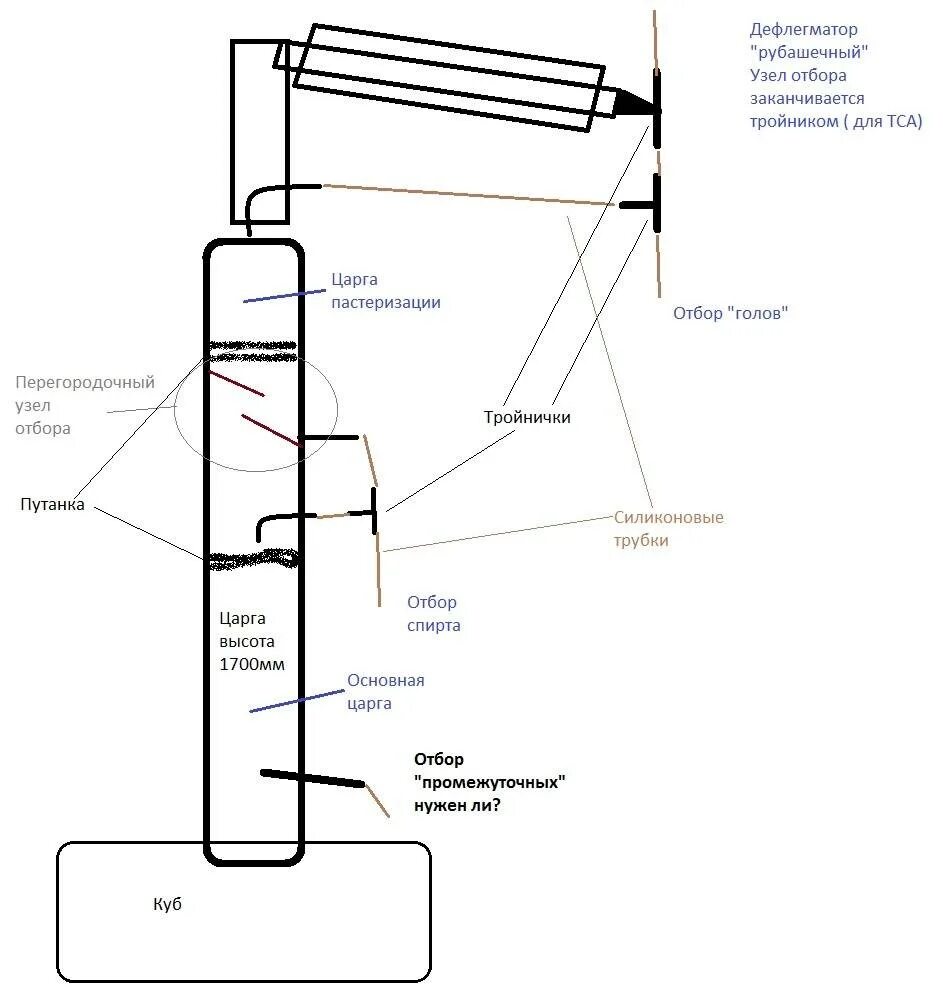 Дефлегматор "рубашечный" Узел отбора заканчивается тройником ( для ТСА)

Царга пастеризации

Отбор "голов"

Перегородочный узел отбора

Тройнички

Путанка

Силиконовые трубки

Отбор спирта

Царга высота 1700мм

Основная царга

Отбор "промежуточных" нужен ли?

Куб