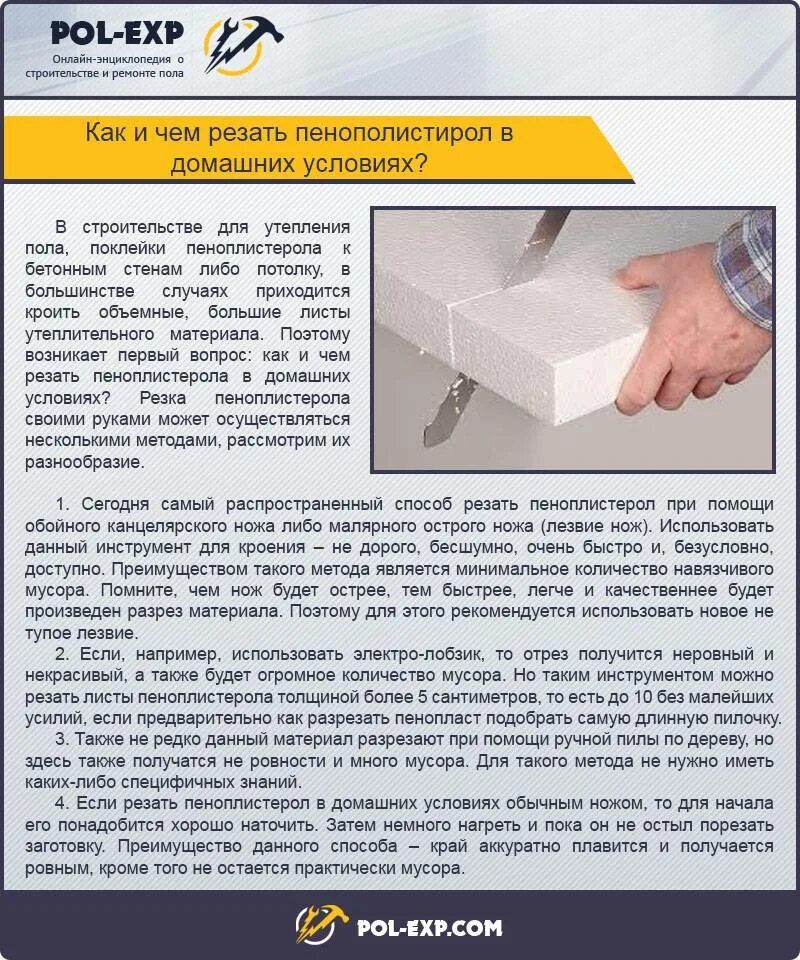 POL-EXP
Онлайн-энциклопедия о строительстве и ремонте пола

Как и чем резать пенополистирол в домашних условиях?

В строительстве для утепления пола, поклейки пеноплистерола к бетонным стенам либо потолку, в большинстве случаях приходится кроить объемные, большие листы утеплительного материала. Поэтому возникает первый вопрос: как и чем резать пеноплистерола в домашних условиях? Резка пеноплистерола своими руками может осуществляться несколькими методами, рассмотрим их разнообразие.

1. Сегодня самый распространенный способ резать пеноплистерол при помощи обойного канцелярского ножа либо малярного острого ножа (лезвие нож). Использовать данный инструмент для кроения – не дорого, бесшумно, очень быстро и, безусловно, доступно. Преимуществом такого метода является минимальное количество навязчивого мусора. Помните, чем нож будет острее, тем быстрее, легче и качественнее будет произведен разрез материала. Поэтому для этого рекомендуется использовать новое не тупое лезвие.

2. Если, например, использовать электро-лобзик, то отрез получится неровный и некрасивый, а также будет огромное количество мусора. Но таким инструментом можно резать листы пеноплистерола толщиной более 5 сантиметров, то есть до 10 без малейших усилий, если предварительно как разрезать пенопласт подобрать самую длинную пилочку.

3. Также не редко данный материал разрезают при помощи ручной пилы по дереву, но здесь также получатся не ровности и много мусора. Для такого метода не нужно иметь каких-либо специфичных знаний.

4. Если резать пеноплистерол в домашних условиях обычным ножом, то для начала его понадобится хорошо наточить. Затем немного нагреть и пока он не остыл порезать заготовку. Преимущество данного способа – край аккуратно плавится и получается ровным, кроме того не остается практически мусора.

POL-EXP.COM