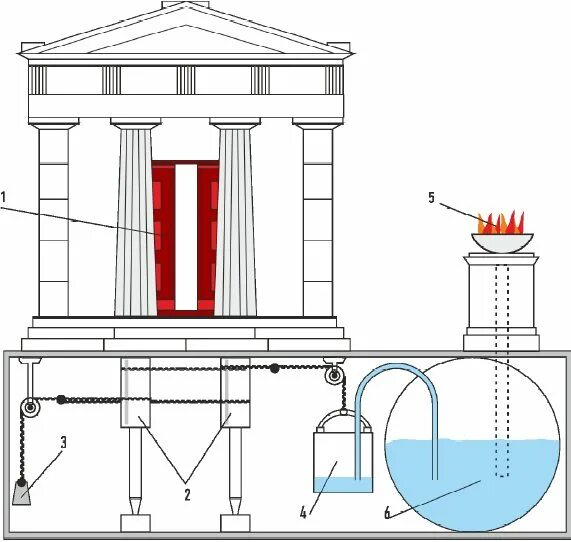 1

5

3

2

4

6