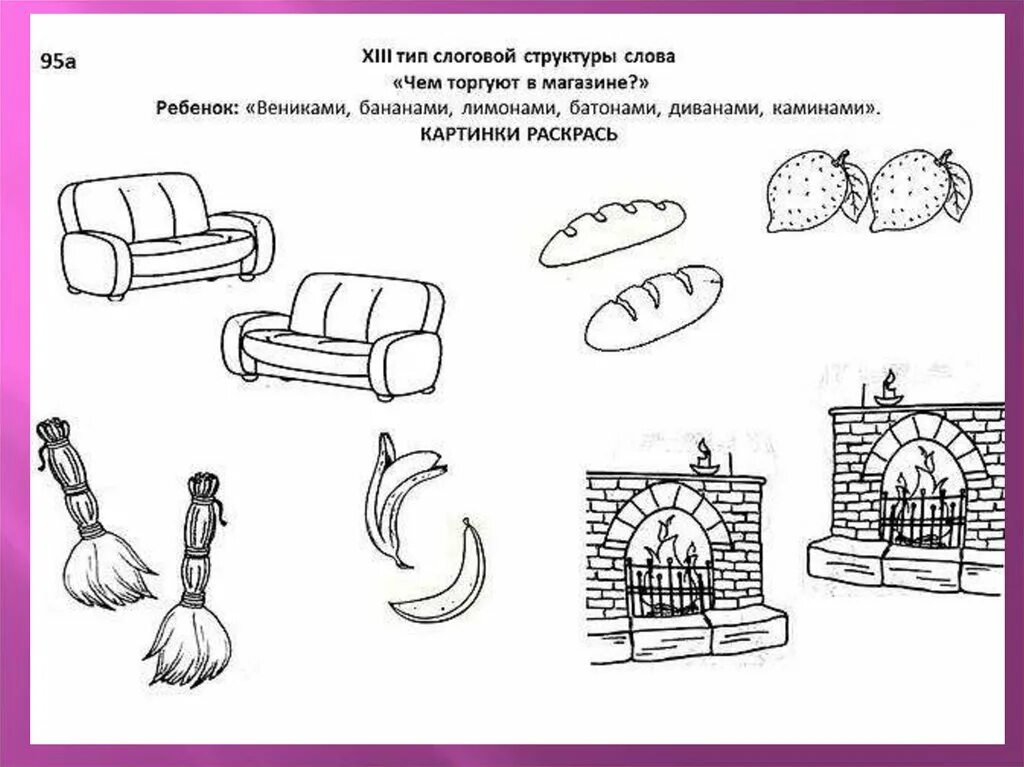 95а

XIII тип слоговой структуры слова
«Чем торгуют в магазине?»
Ребенок: «Вениками, бананами, лимонами, батонами, диванами, каминами».
КАРТИНКИ РАСКРАСЬ