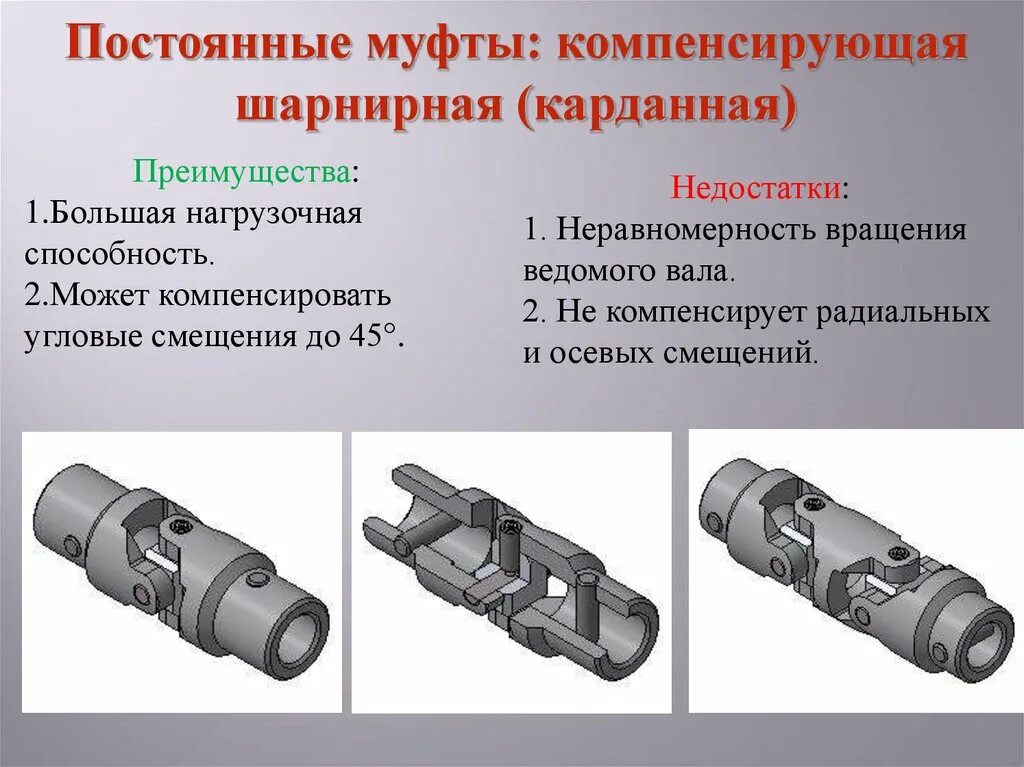 Постоянные муфты: компенсирующая шарнирная (карданная)

Преимущества:
1.Большая нагрузочная способность.
2.Может компенсировать угловые смещения до 45°.

Недостатки:
1. Неравномерность вращения ведомого вала.
2. Не компенсирует радиальных и осевых смещений.