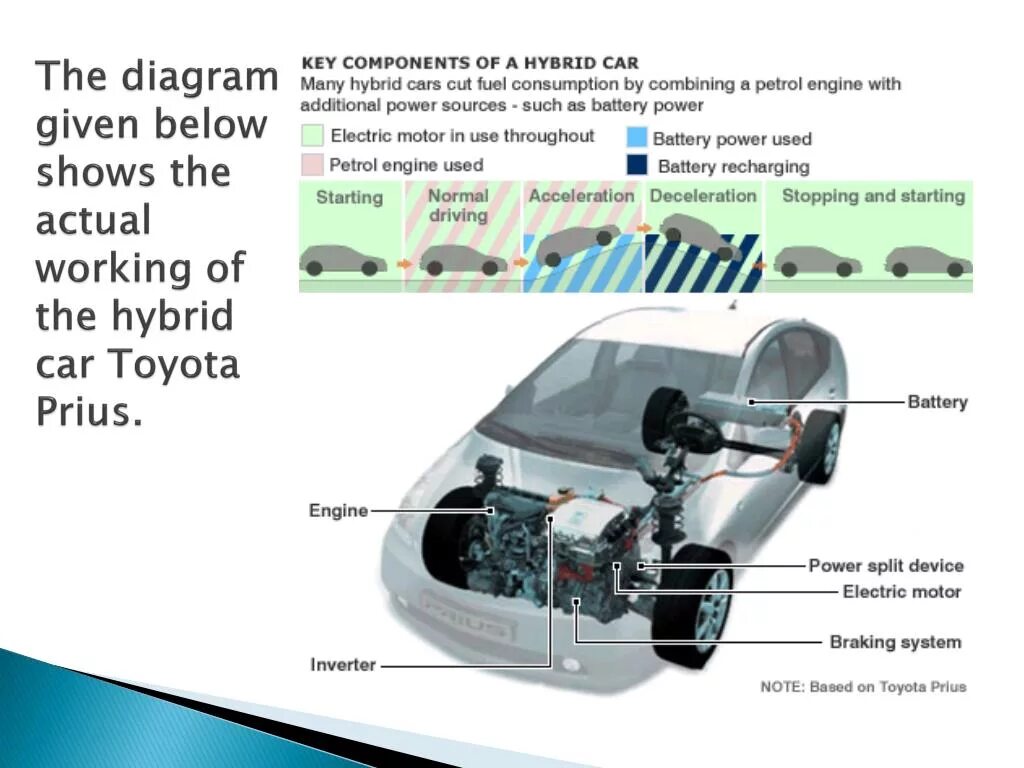 The diagram given below shows the actual working of the hybrid car Toyota Prius.

KEY COMPONENTS OF A HYBRID CAR
Many hybrid cars cut fuel consumption by combining a petrol engine with additional power sources - such as battery power

Electric motor in use throughout
Petrol engine used
Battery power used
Battery recharging

Starting
Normal driving
Acceleration
Deceleration
Stopping and starting

Battery
Engine
Power split device
Electric motor
Braking system
Inverter
PRIUS

NOTE: Based on Toyota Prius