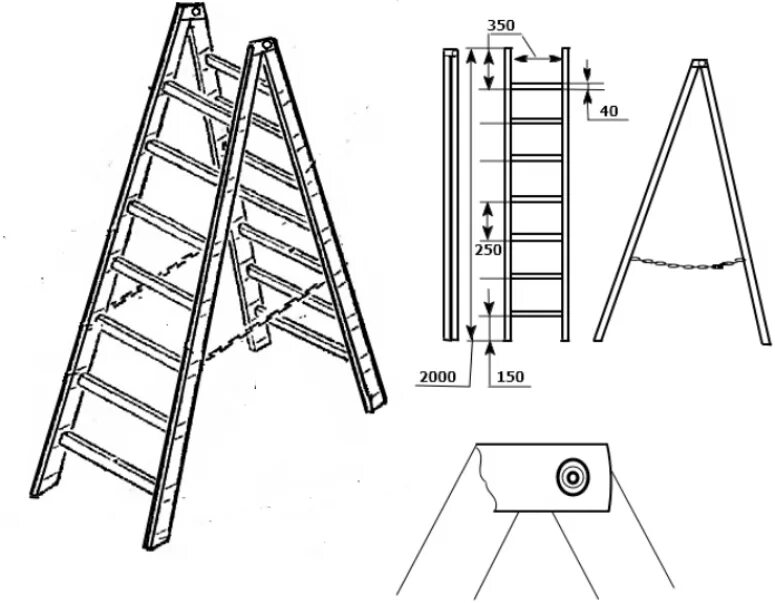 350
40
250
2000
150