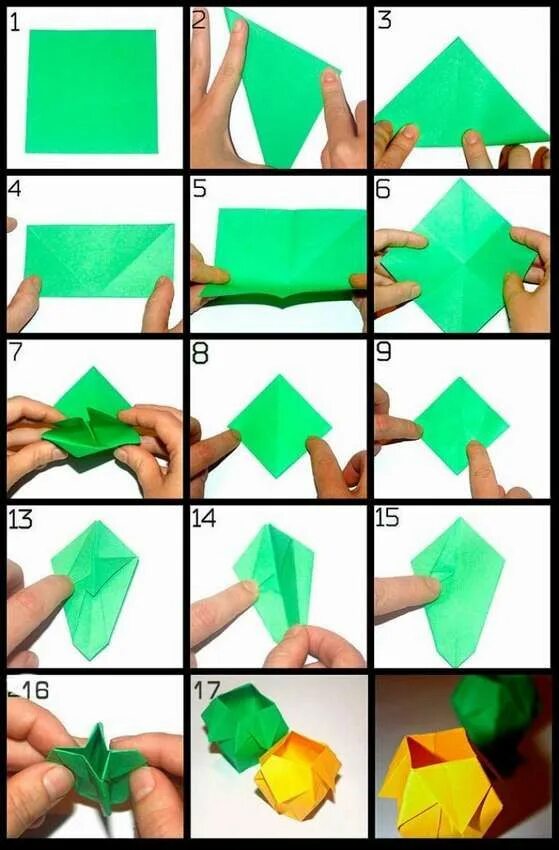 1
2
3
4
5
6
7
8
9
13
14
15
16
17