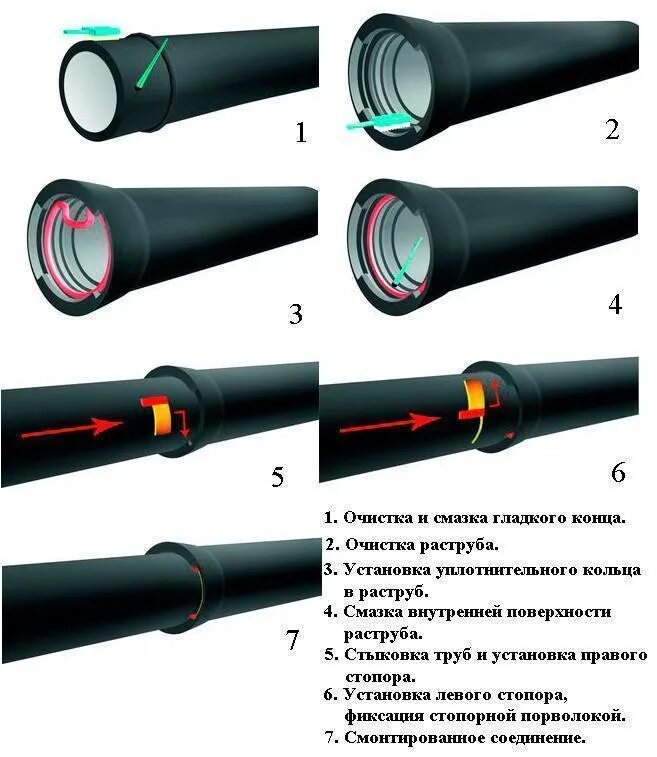 1

2

3

4

5

6

7

1. Очистка и смазка гладкого конца.
2. Очистка раструба.
3. Установка уплотнительного кольца в раструб.
4. Смазка внутренней поверхности раструба.
5. Стыковка труб и установка правого стопора.
6. Установка левого стопора, фиксация стопорной порволокой.
7. Смонтированное соединение.