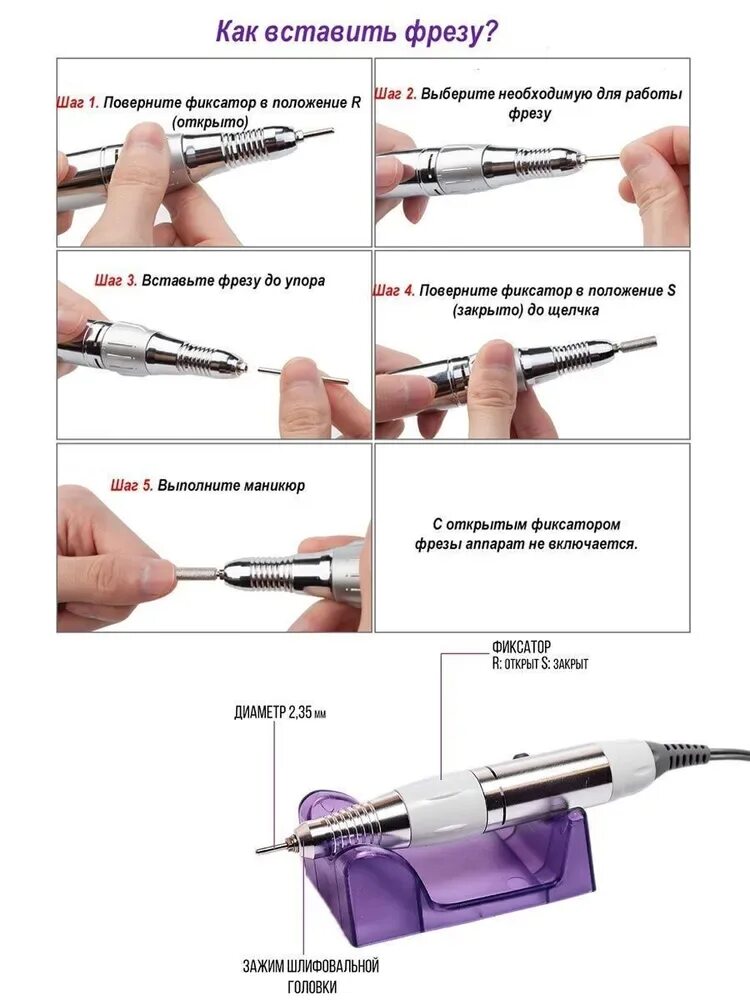 Как вставить фрезу?

Шаг 1. Поверните фиксатор в положение R (открыто)

Шаг 2. Выберите необходимую для работы фрезу

Шаг 3. Вставьте фрезу до упора

Шаг 4. Поверните фиксатор в положение S (закрыто) до щелчка

Шаг 5. Выполните маникюр

С открытым фиксатором фрезы аппарат не включается.

ФИКСАТОР
R: ОТКРЫТ S: ЗАКРЫТ

ДИАМЕТР 2,35 мм

ЗАЖИМ ШЛИФОВАЛЬНОЙ ГОЛОВКИ