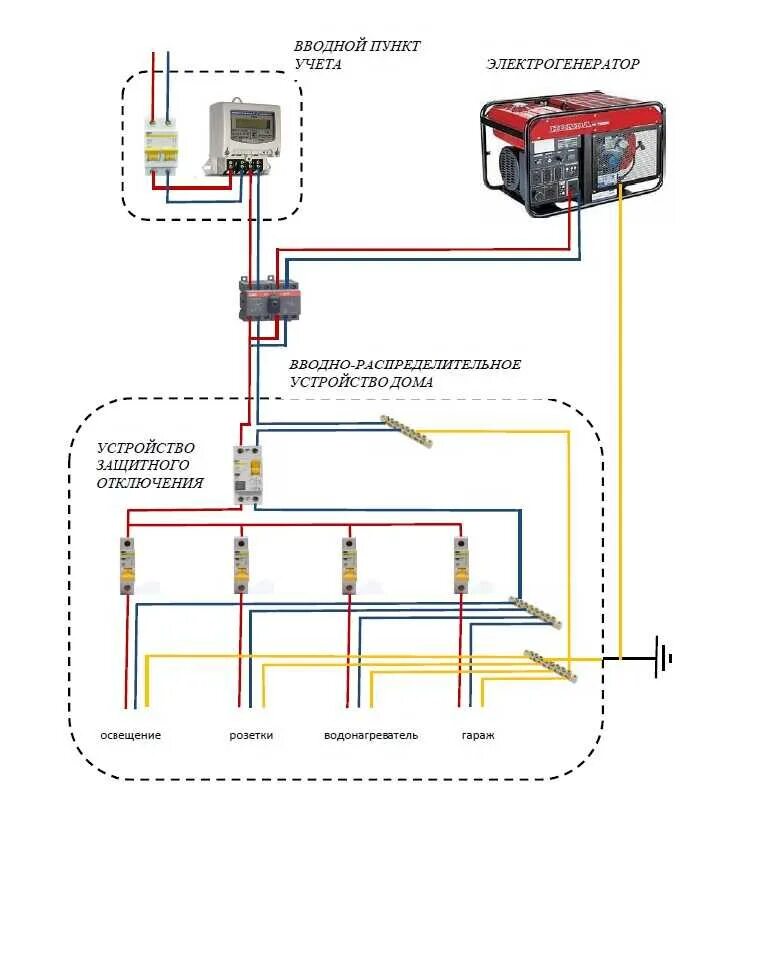 ВВОДНОЙ ПУНКТ УЧЕТА

ЭЛЕКТРОГЕНЕРАТОР

ВВОДНО-РАСПРЕДЕЛИТЕЛЬНОЕ УСТРОЙСТВО ДОМА

УСТРОЙСТВО ЗАЩИТНОГО ОТКЛЮЧЕНИЯ

освещение

розетки

водонагреватель

гараж