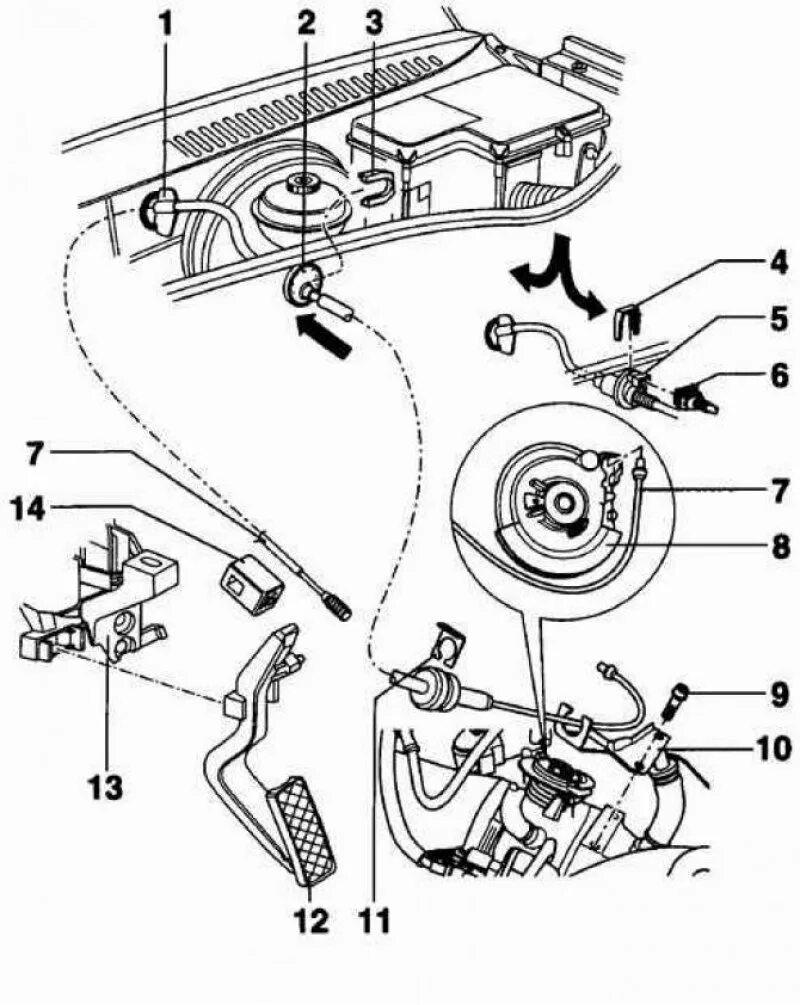 1
2
3
4
5
6
7
14
7
8
9
10
13
12
11