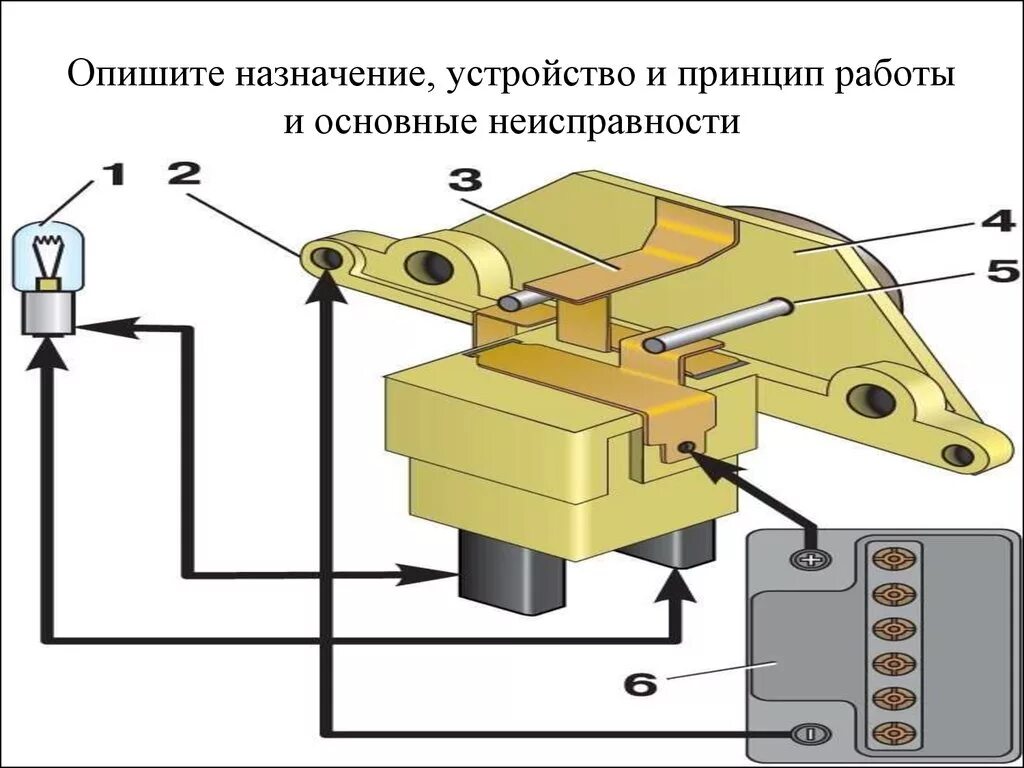 Опишите назначение, устройство и принцип работы и основные неисправности

1
2
3
4
5
6